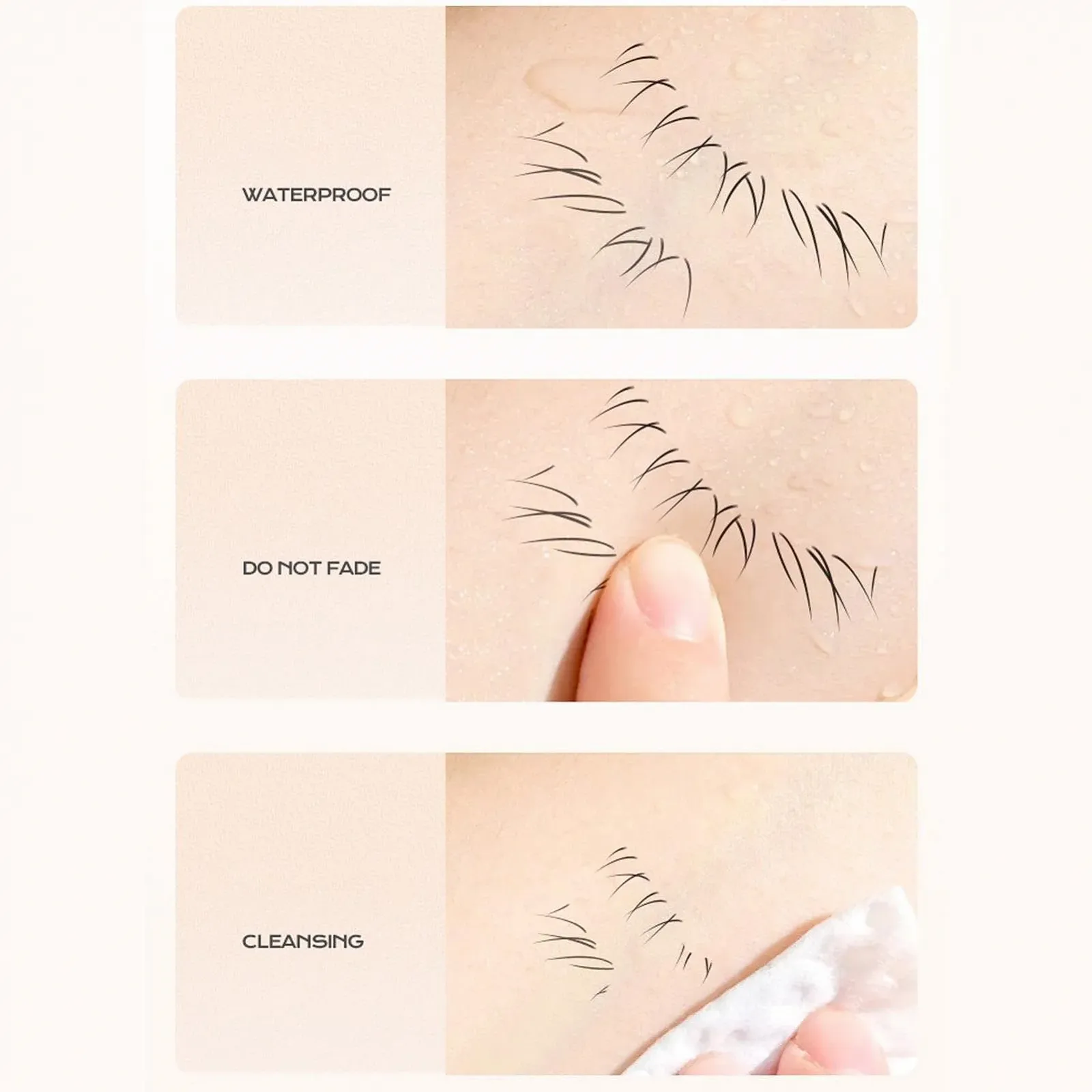 WATERPROOF

DO NOT FADE

CLEANSING