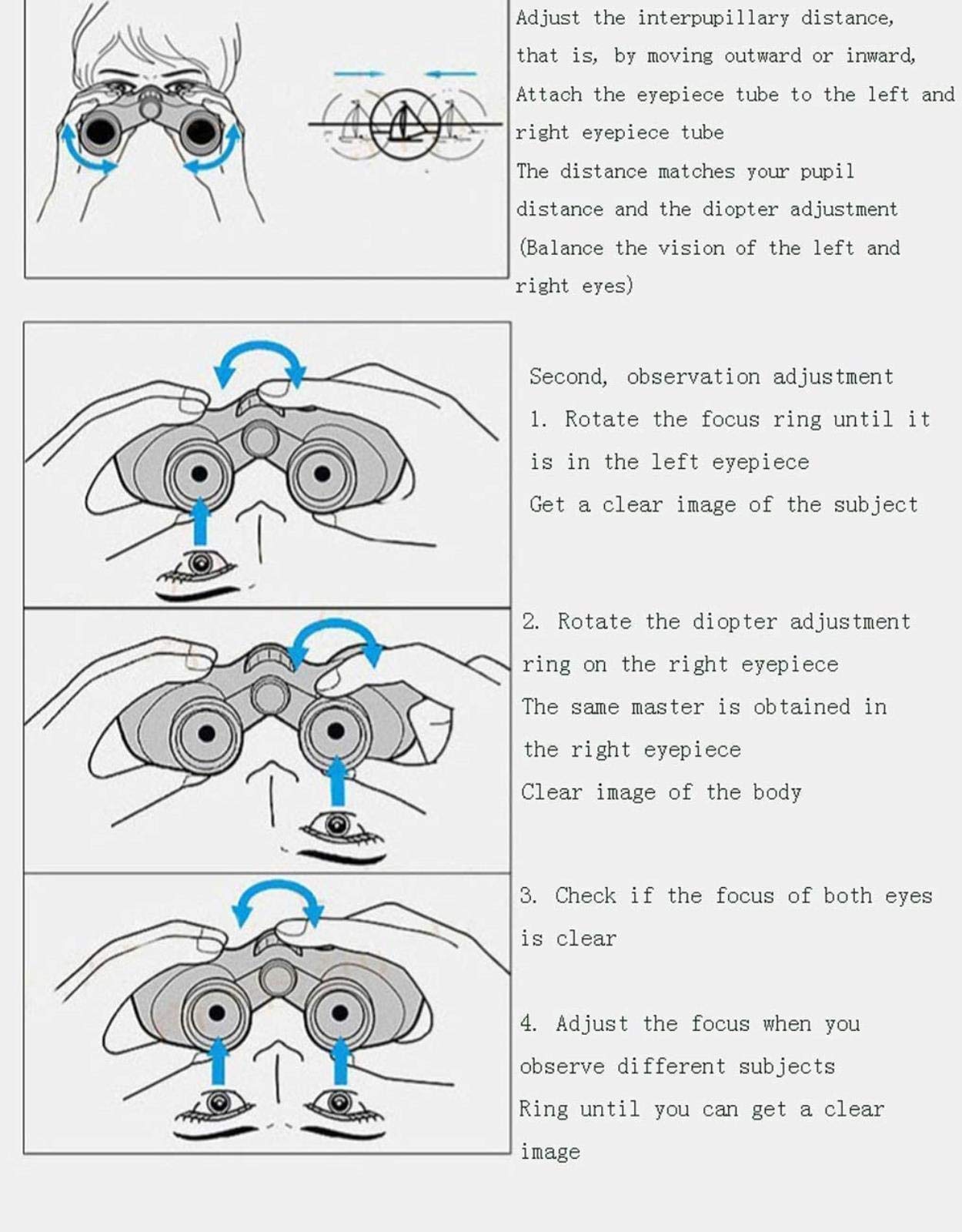 Adjust the interpupillary distance, that is, by moving outward or inward, Attach the eyepiece tube to the left and right eyepiece tube
The distance matches your pupil distance and the diopter adjustment (Balance the vision of the left and right eyes)

Second, observation adjustment
1. Rotate the focus ring until it is in the left eyepiece
Get a clear image of the subject

2. Rotate the diopter adjustment ring on the right eyepiece
The same master is obtained in the right eyepiece
Clear image of the body

3. Check if the focus of both eyes is clear

4. Adjust the focus when you observe different subjects
Ring until you can get a clear image