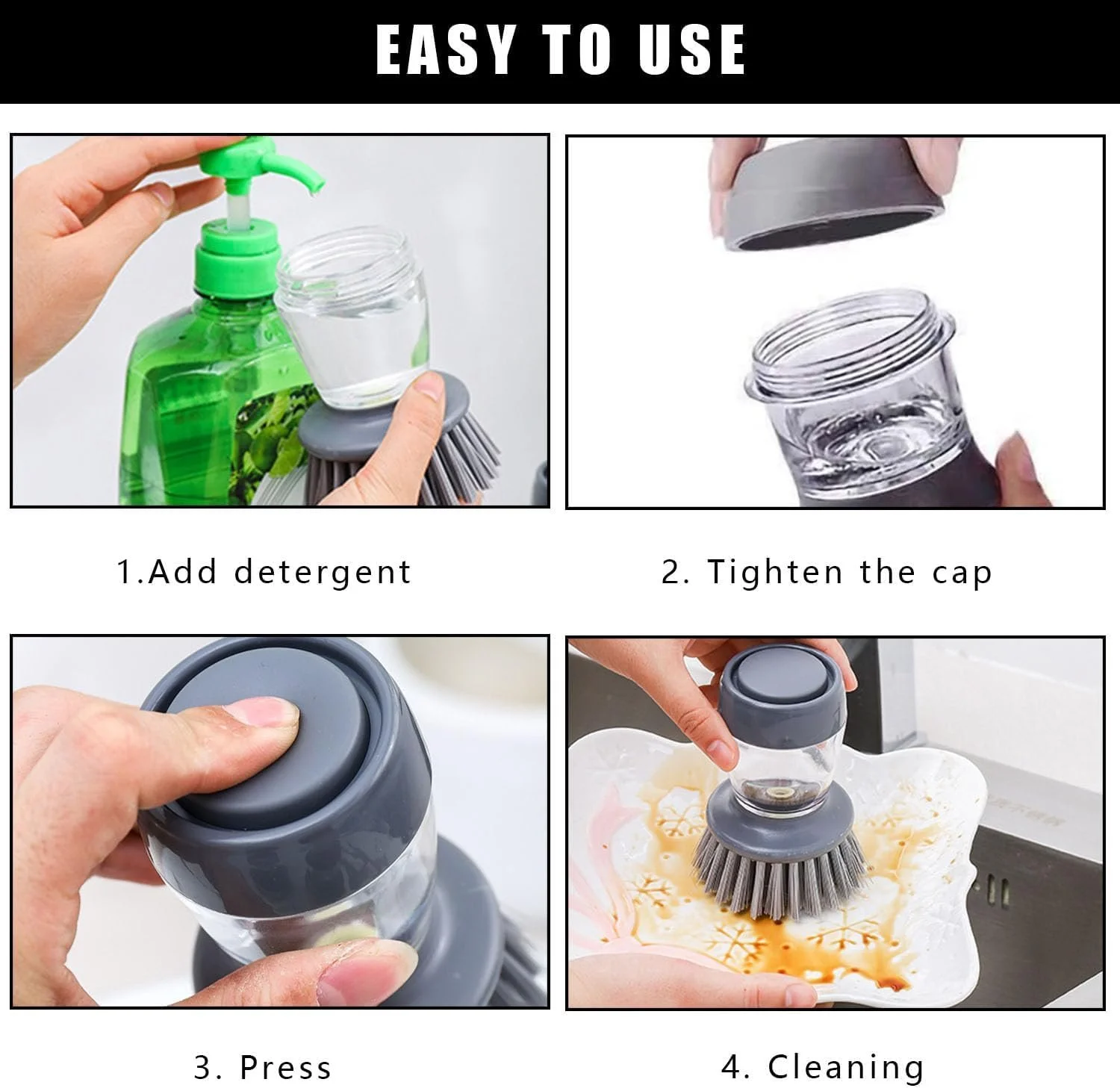 EASY TO USE

1.Add detergent

2. Tighten the cap

3. Press

4. Cleaning