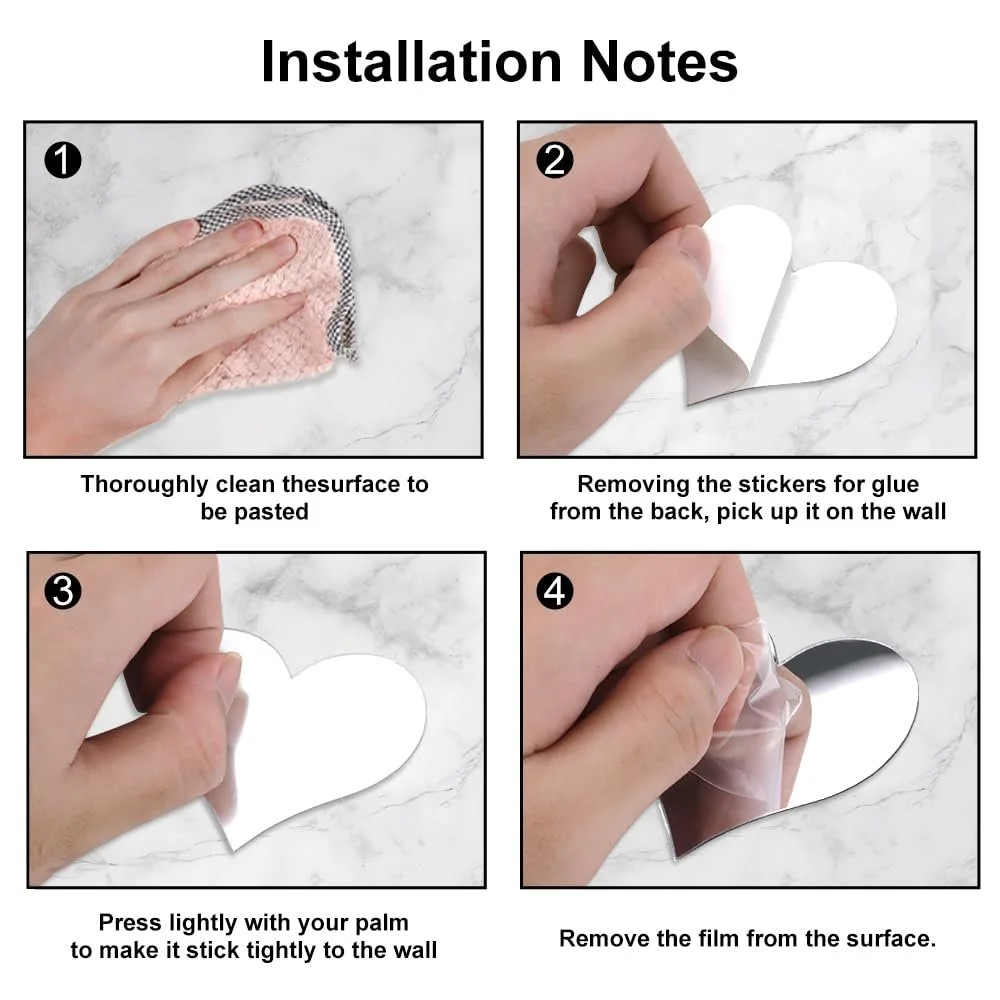 Installation Notes

1

Thoroughly clean thesurface to be pasted

2

Removing the stickers for glue from the back, pick up it on the wall

3

Press lightly with your palm to make it stick tightly to the wall

4

Remove the film from the surface.