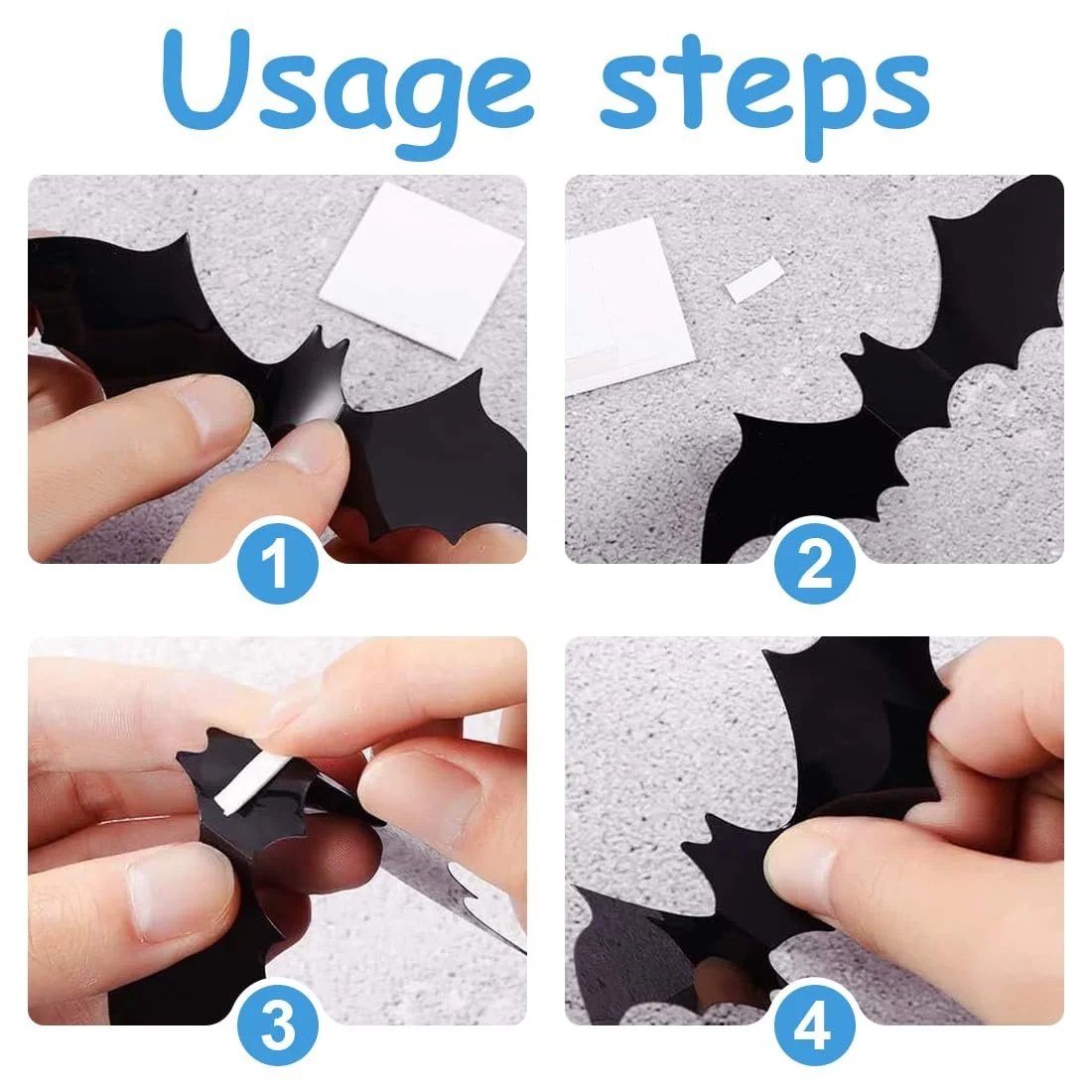 Usage steps

1

2

3

4