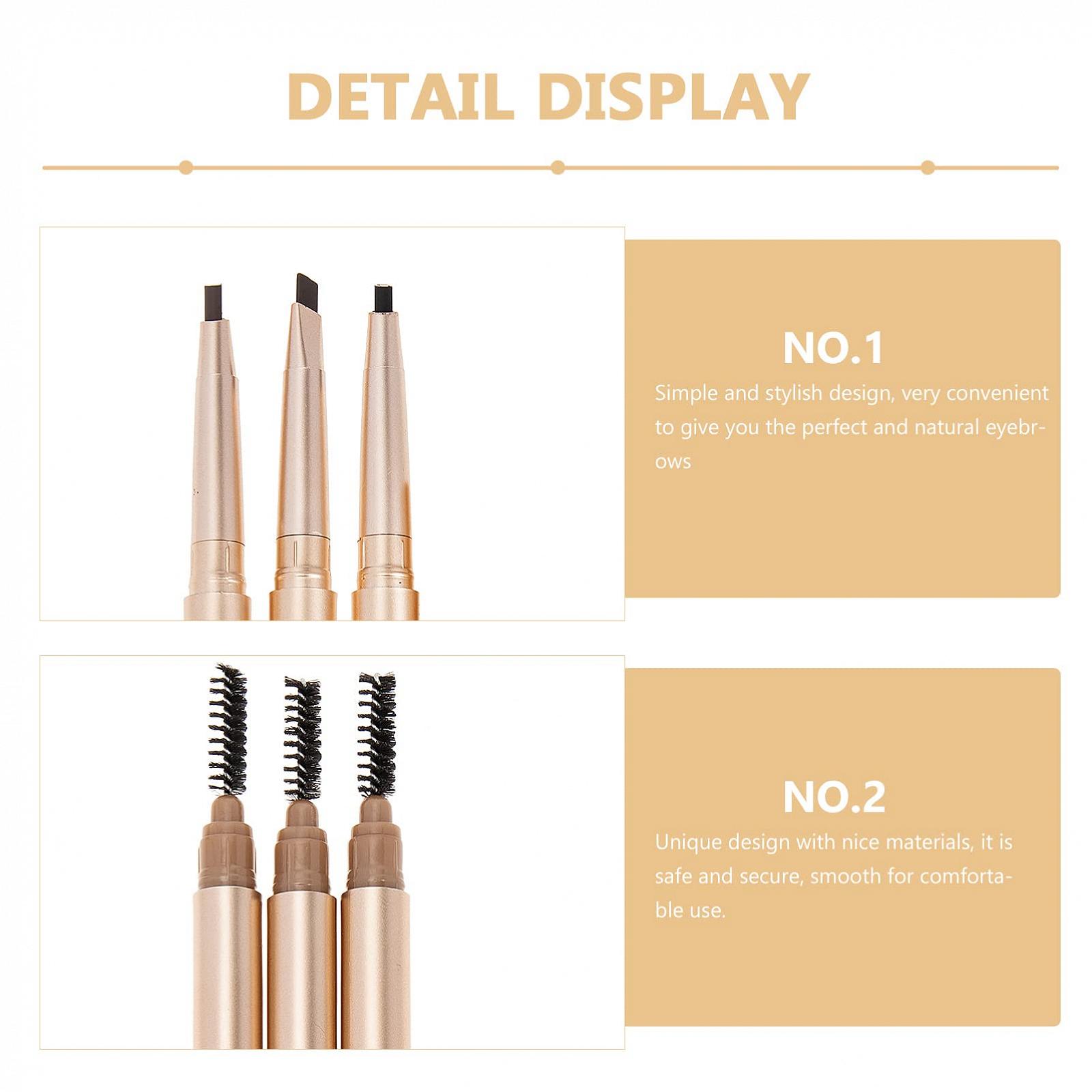 DETAIL DISPLAY

NO.1

Simple and stylish design, very convenient to give you the perfect and natural eyebrows

NO.2

Unique design with nice materials, it is safe and secure, smooth for comfortable use.