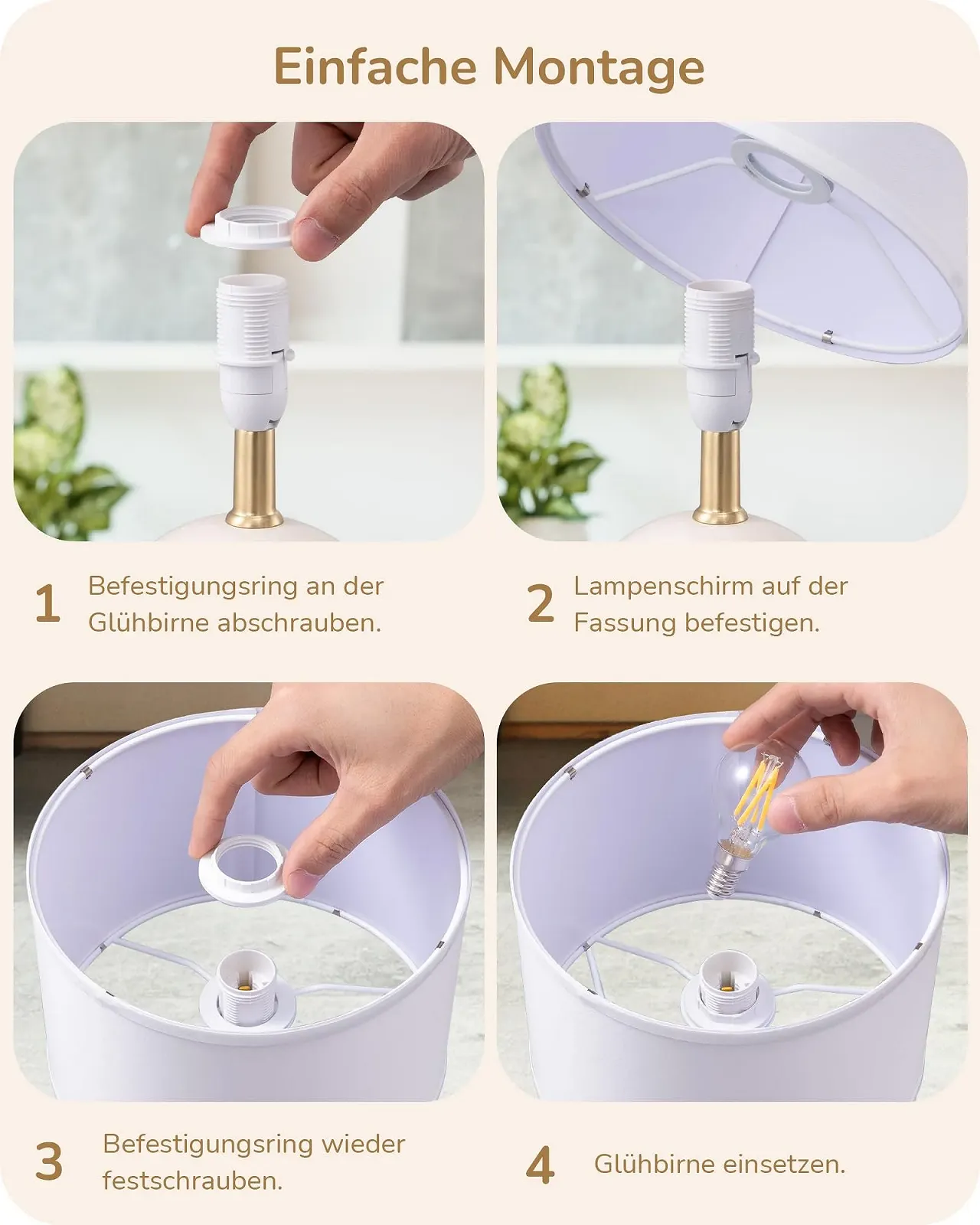 Einfache Montage

1 Befestigungsring an der Glühbirne abschrauben.

2 Lampenschirm auf der Fassung befestigen.

3 Befestigungsring wieder festschrauben.

4 Glühbirne einsetzen.