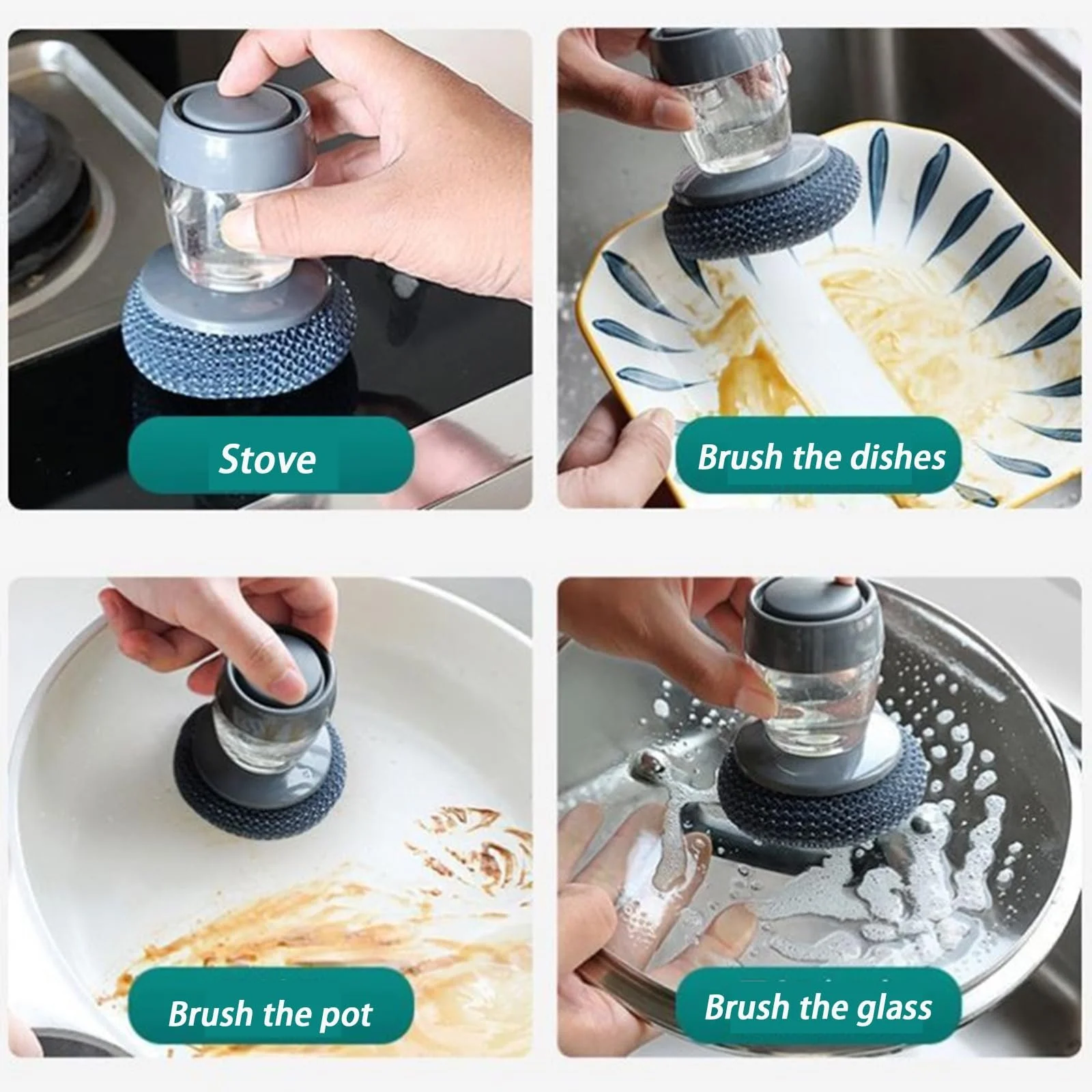 Stove

Brush the dishes

Brush the pot

Brush the glass