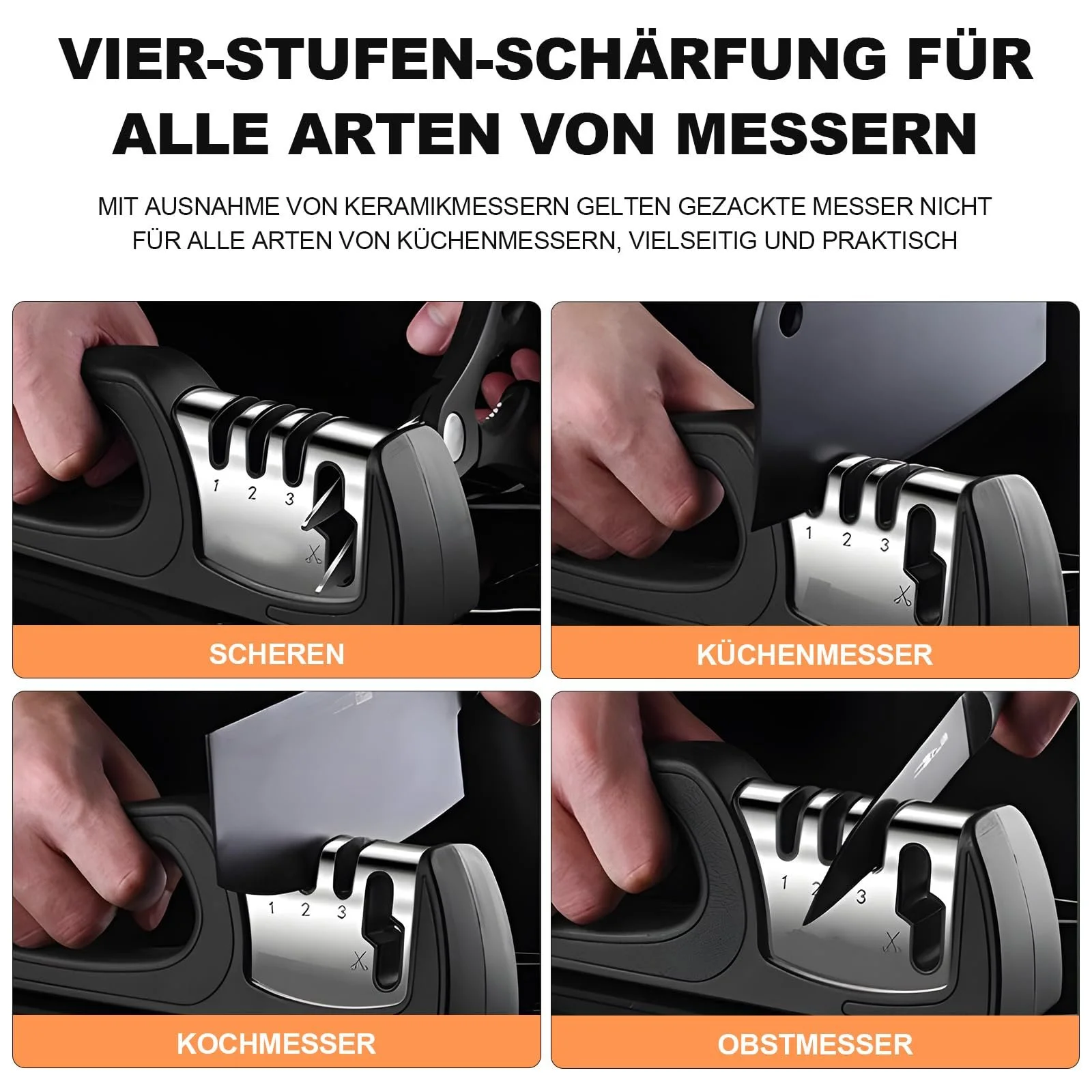 VIER-STUFEN-SCHÄRFUNG FÜR ALLE ARTEN VON MESSERN

MIT AUSNAHME VON KERAMIKMESSERN GELTEN GEZACKTE MESSER NICHT FÜR ALLE ARTEN VON KÜCHENMESSERN, VIELSEITIG UND PRAKTISCH

1 2 3

SCHEREN

1 2 3

KÜCHENMESSER

1 2 3

KOCHMESSER

1 2 3

OBSTMESSER