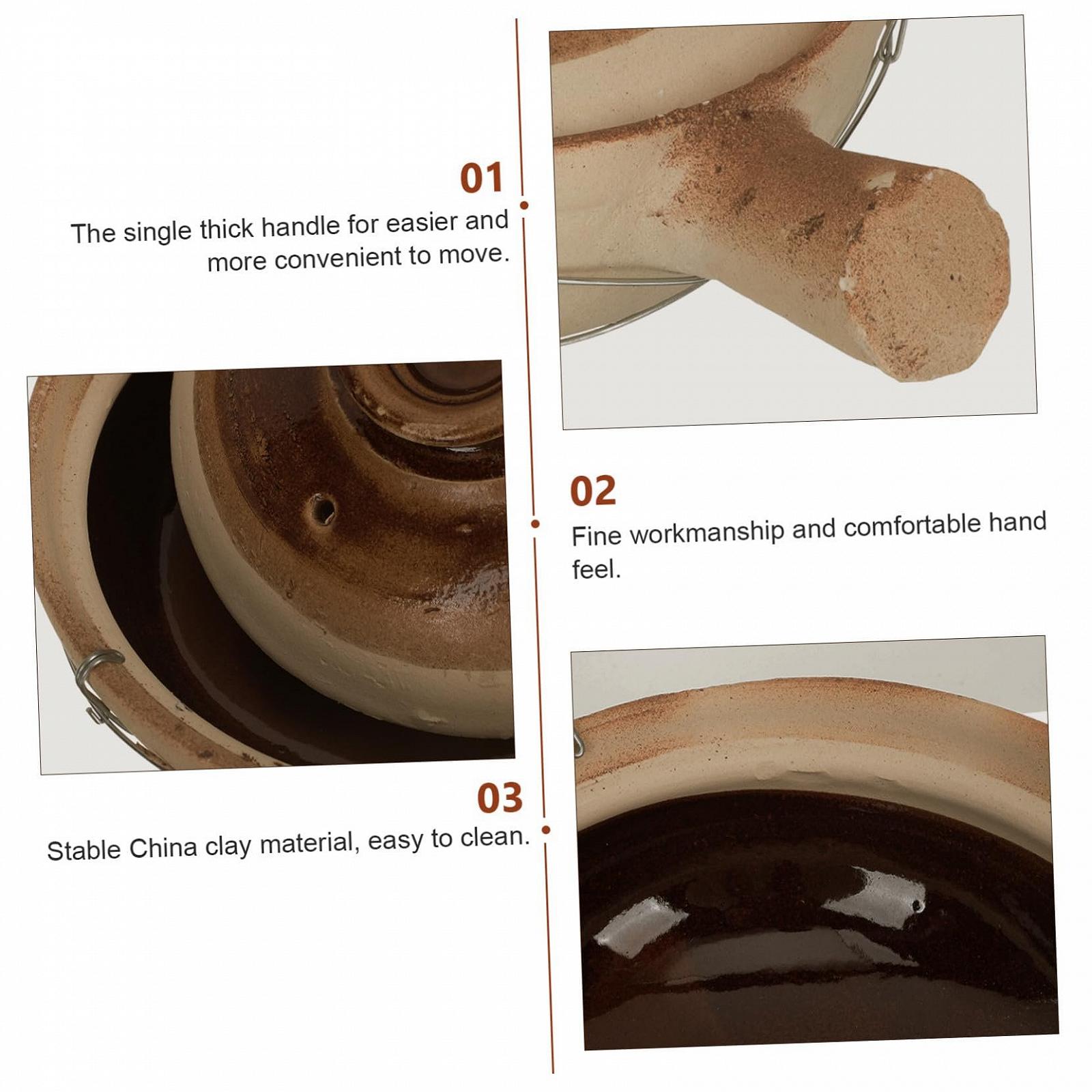 01
The single thick handle for easier and more convenient to move.

02
Fine workmanship and comfortable hand feel.

03
Stable China clay material, easy to clean.