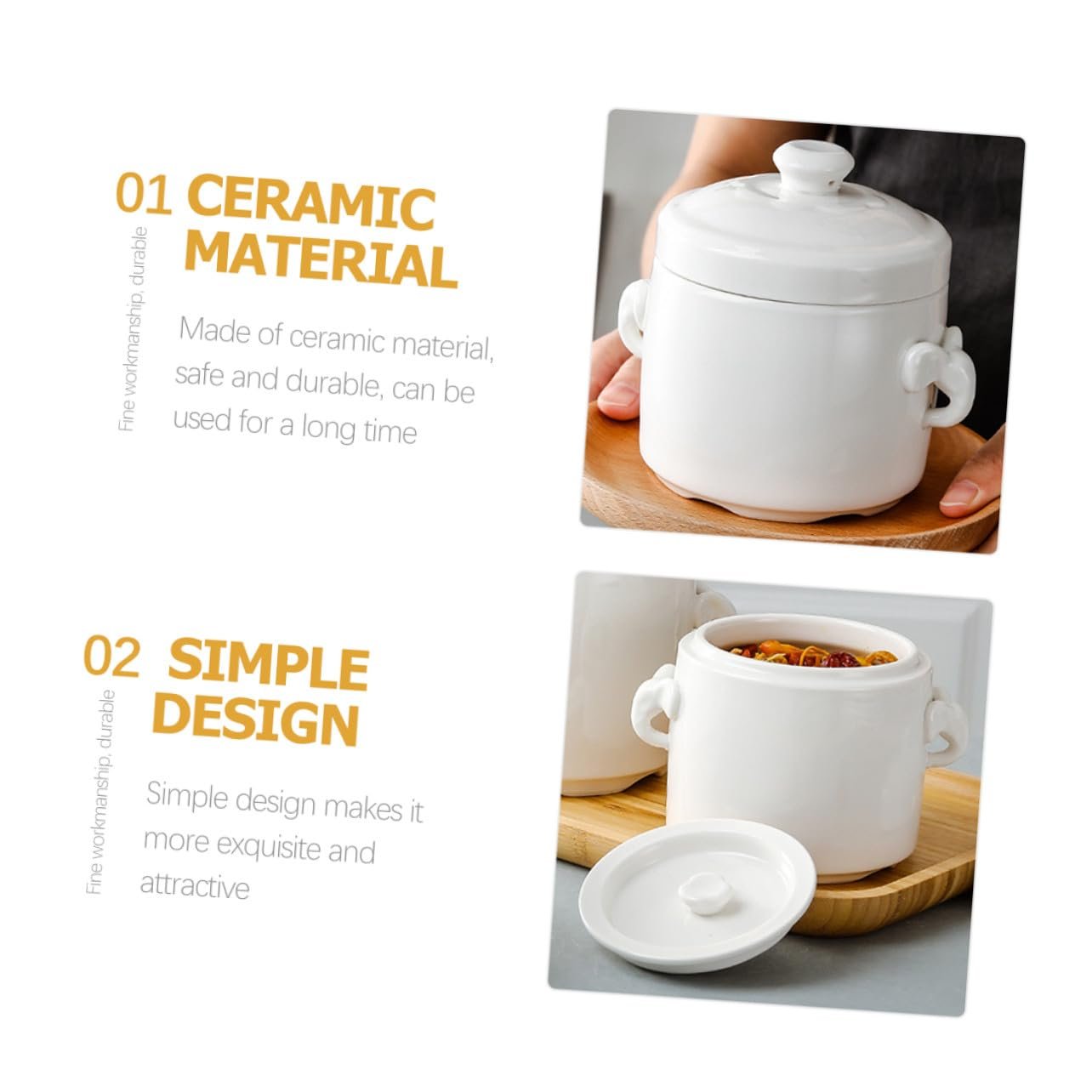 01 CERAMIC MATERIAL

Fine workmanship, durable

Made of ceramic material, safe and durable, can be used for a long time

02 SIMPLE DESIGN

Fine workmanship, durable

Simple design makes it more exquisite and attractive