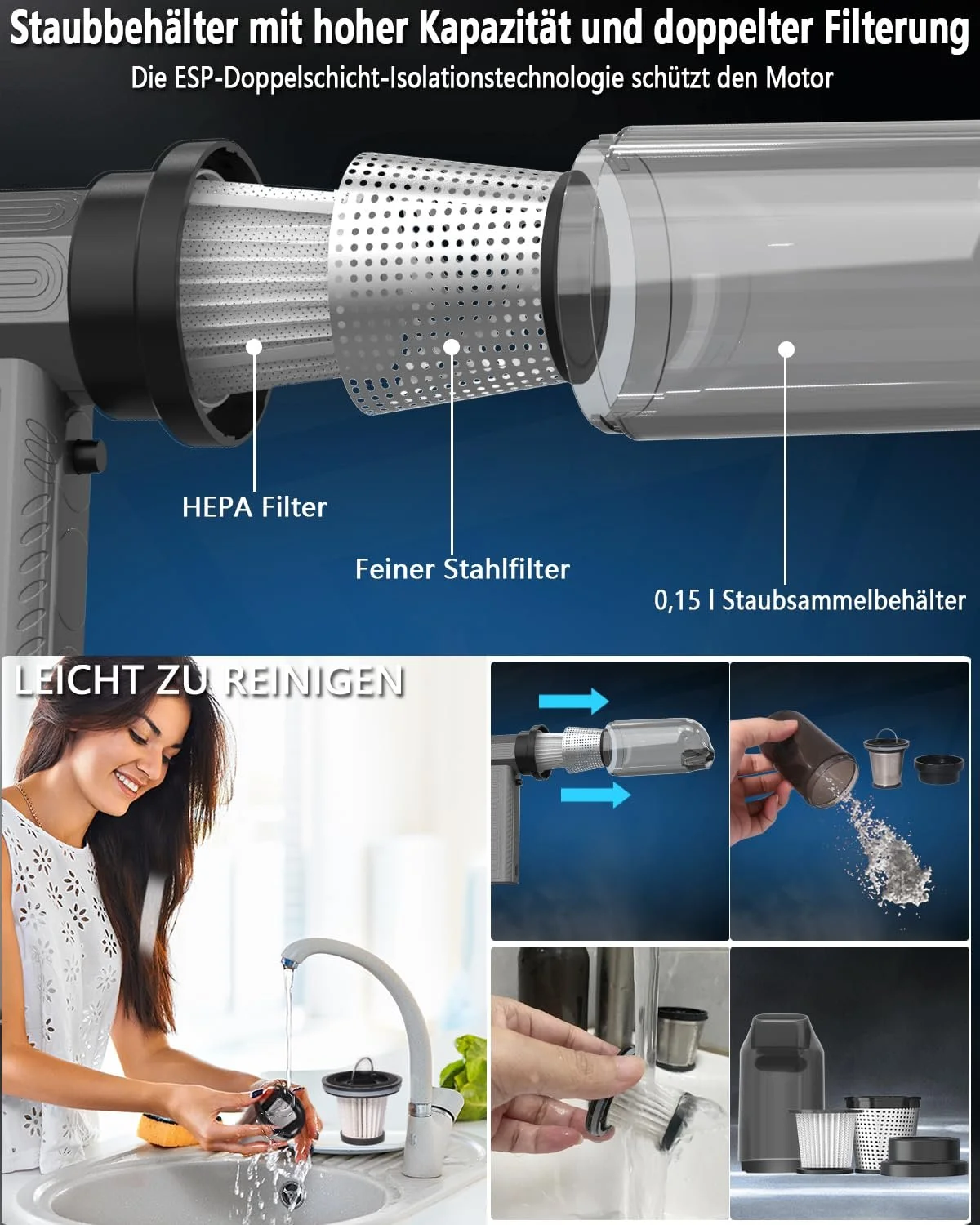 Staubbehälter mit hoher Kapazität und doppelter Filterung

Die ESP-Doppelschicht-Isolationstechnologie schützt den Motor

HEPA Filter

Feiner Stahlfilter

0,15 l Staubsammelbehälter

LEICHT ZU REINIGEN