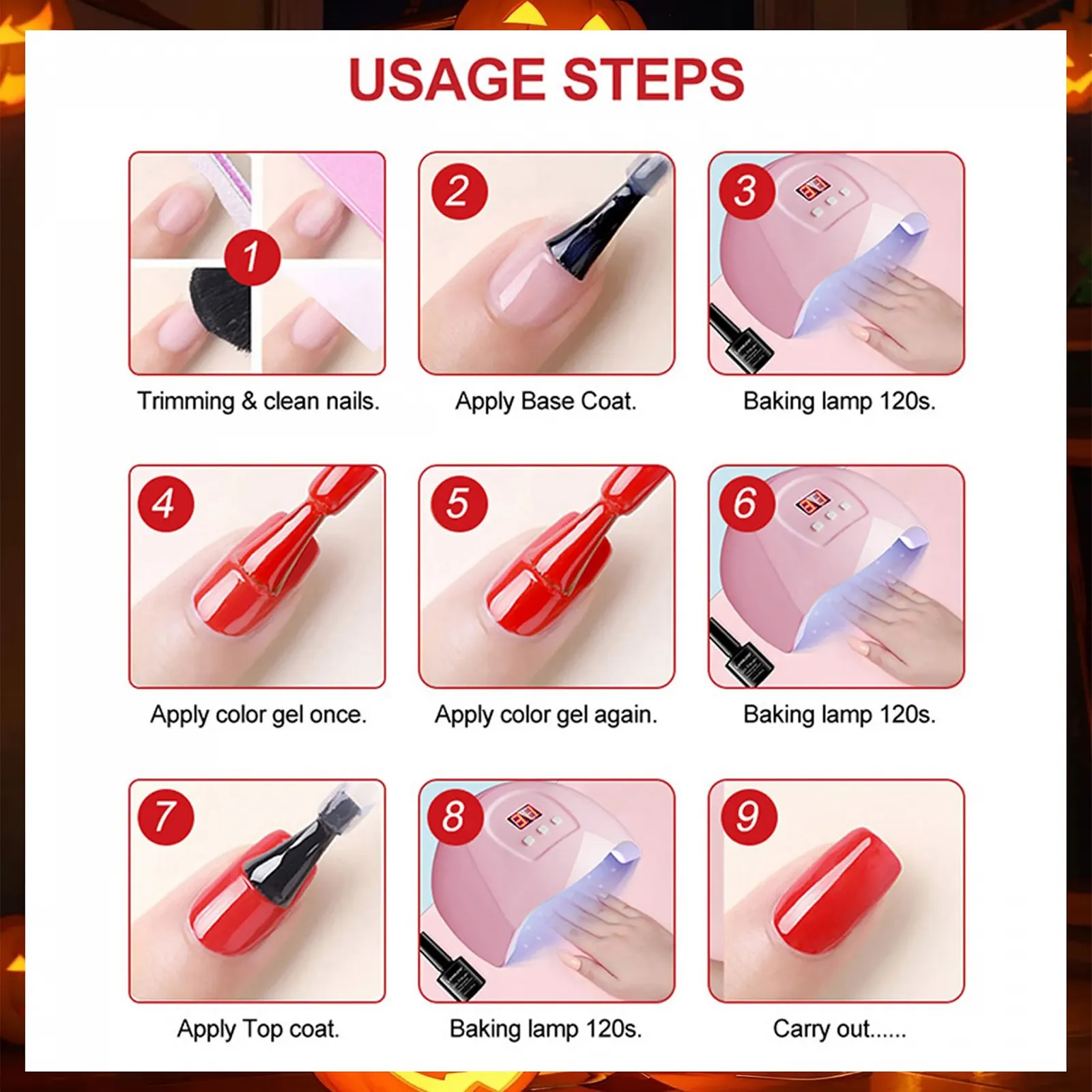 USAGE STEPS

1
Trimming & clean nails.

2
Apply Base Coat.

3
Baking lamp 120s.

4
Apply color gel once.

5
Apply color gel again.

6
Baking lamp 120s.

7
Apply Top coat.

8
Baking lamp 120s.

9
Carry out......