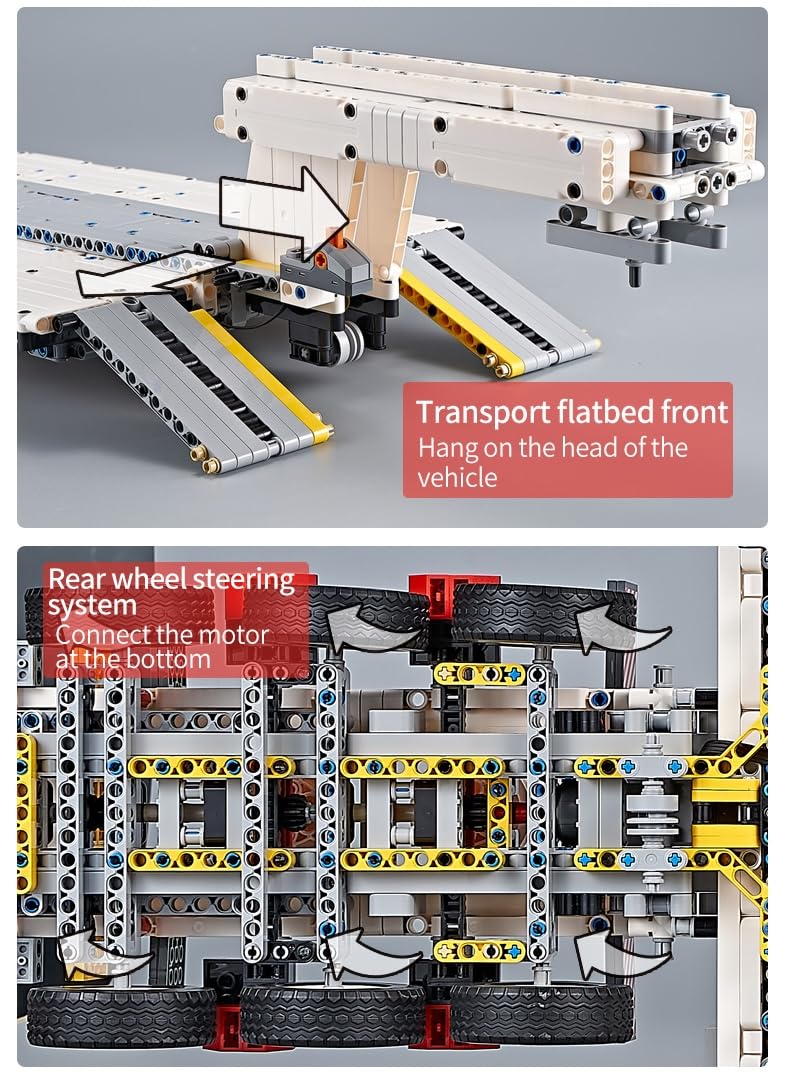 Transport flatbed front
Hang on the head of the vehicle

Rear wheel steering system
Connect the motor at the bottom