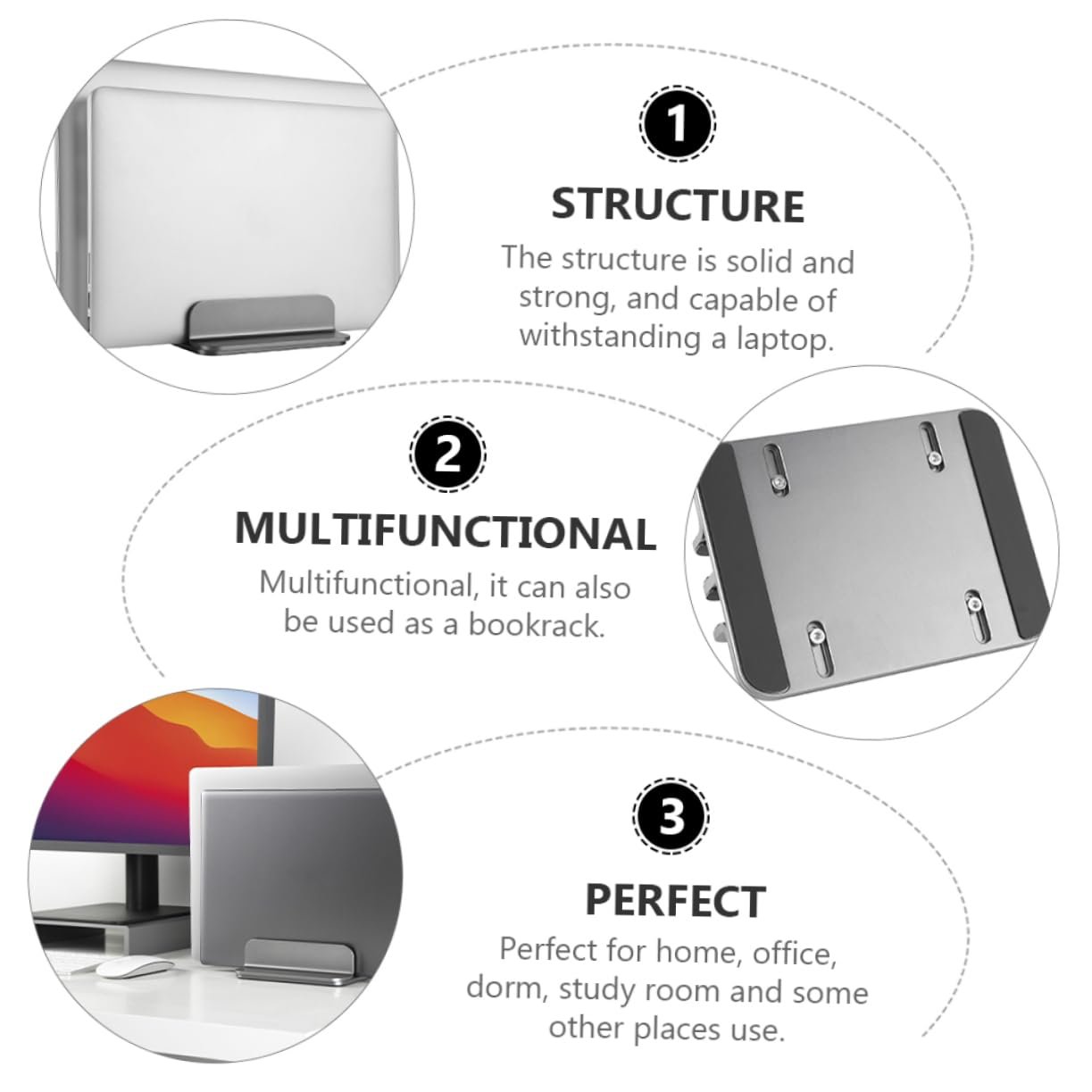 1

STRUCTURE

The structure is solid and strong, and capable of withstanding a laptop.

2

MULTIFUNCTIONAL

Multifunctional, it can also be used as a bookrack.

3

PERFECT

Perfect for home, office, dorm, study room and some other places use.