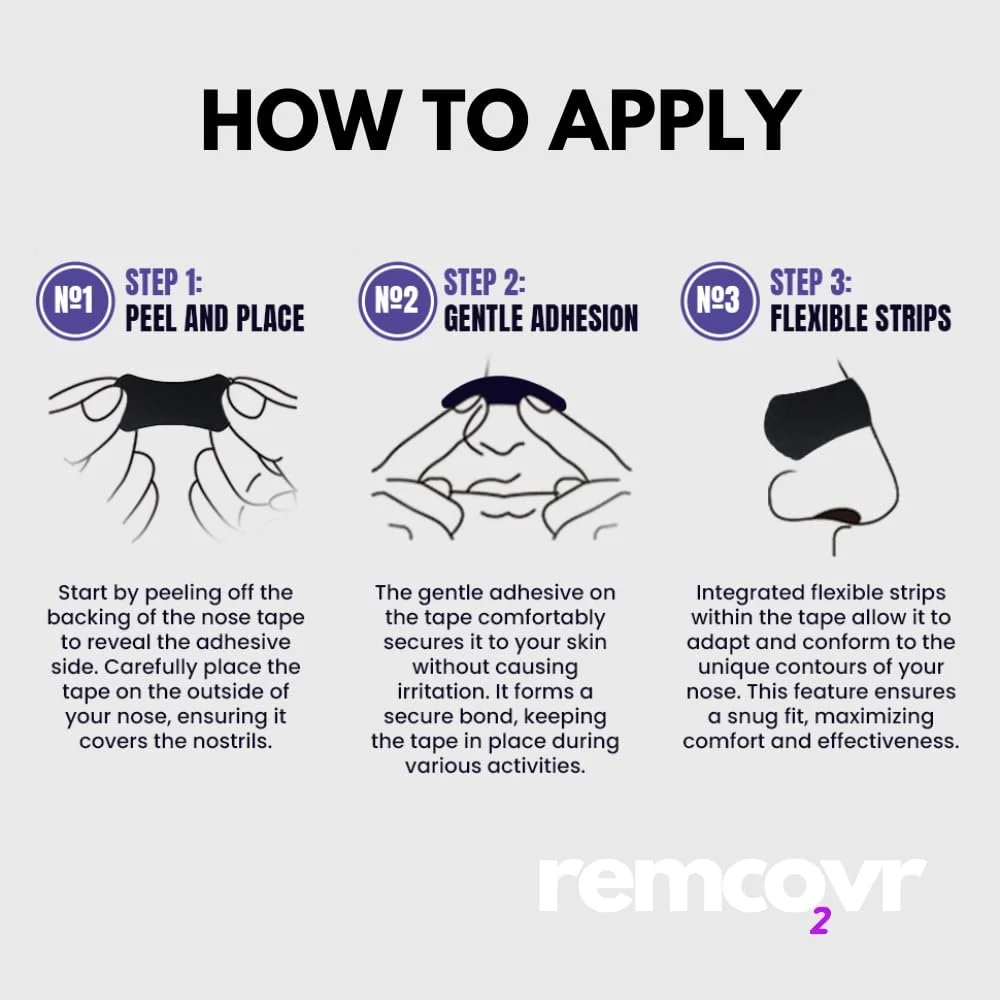 HOW TO APPLY

№1 STEP 1: PEEL AND PLACE

Start by peeling off the backing of the nose tape to reveal the adhesive side. Carefully place the tape on the outside of your nose, ensuring it covers the nostrils.

№2 STEP 2: GENTLE ADHESION

The gentle adhesive on the tape comfortably secures it to your skin without causing irritation. It forms a secure bond, keeping the tape in place during various activities.

№3 STEP 3: FLEXIBLE STRIPS

Integrated flexible strips within the tape allow it to adapt and conform to the unique contours of your nose. This feature ensures a snug fit, maximizing comfort and effectiveness.

remcovr 2