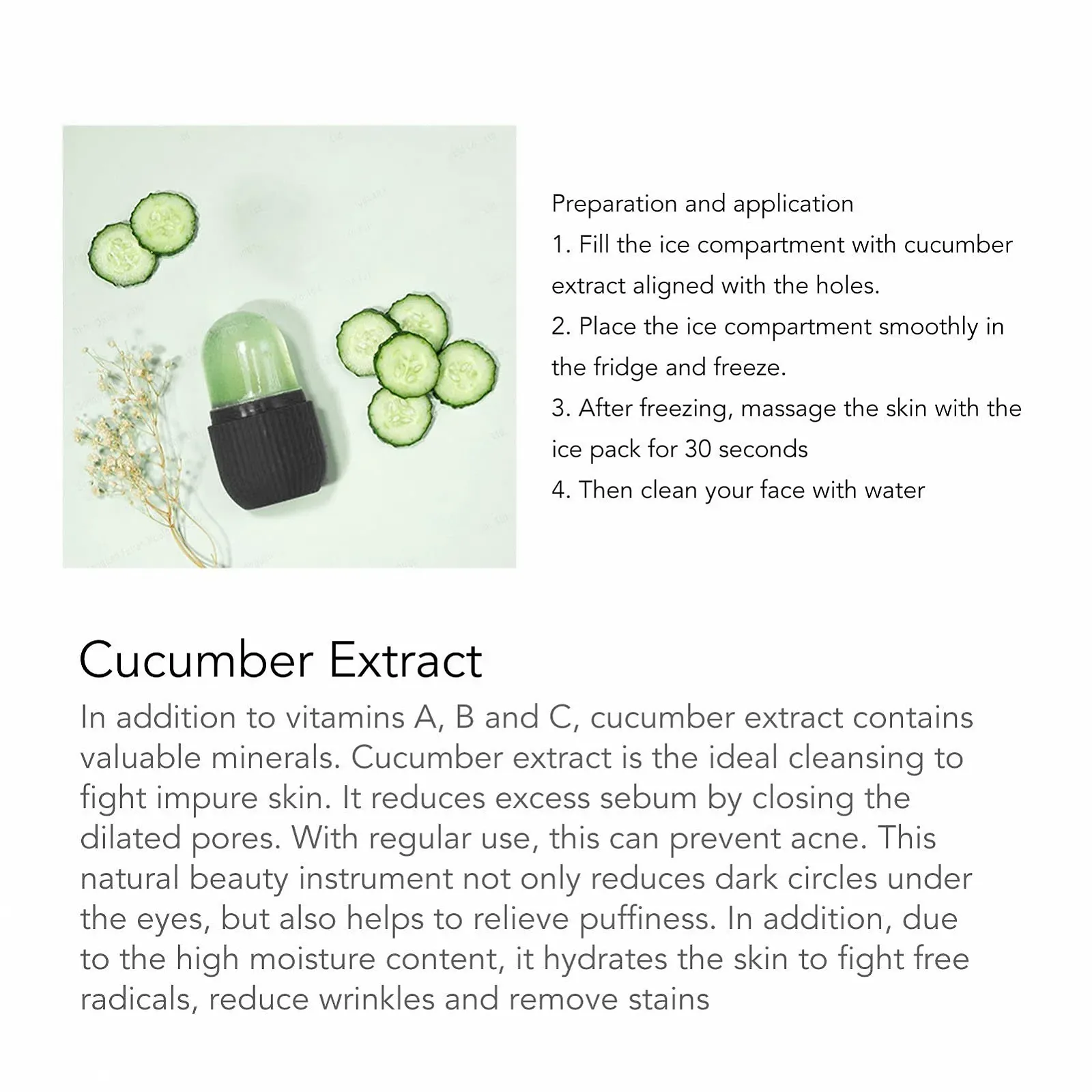 Preparation and application

1. Fill the ice compartment with cucumber extract aligned with the holes.

2. Place the ice compartment smoothly in the fridge and freeze.

3. After freezing, massage the skin with the ice pack for 30 seconds

4. Then clean your face with water

Cucumber Extract

In addition to vitamins A, B and C, cucumber extract contains valuable minerals. Cucumber extract is the ideal cleansing to fight impure skin. It reduces excess sebum by closing the dilated pores. With regular use, this can prevent acne. This natural beauty instrument not only reduces dark circles under the eyes, but also helps to relieve puffiness. In addition, due to the high moisture content, it hydrates the skin to fight free radicals, reduce wrinkles and remove stains