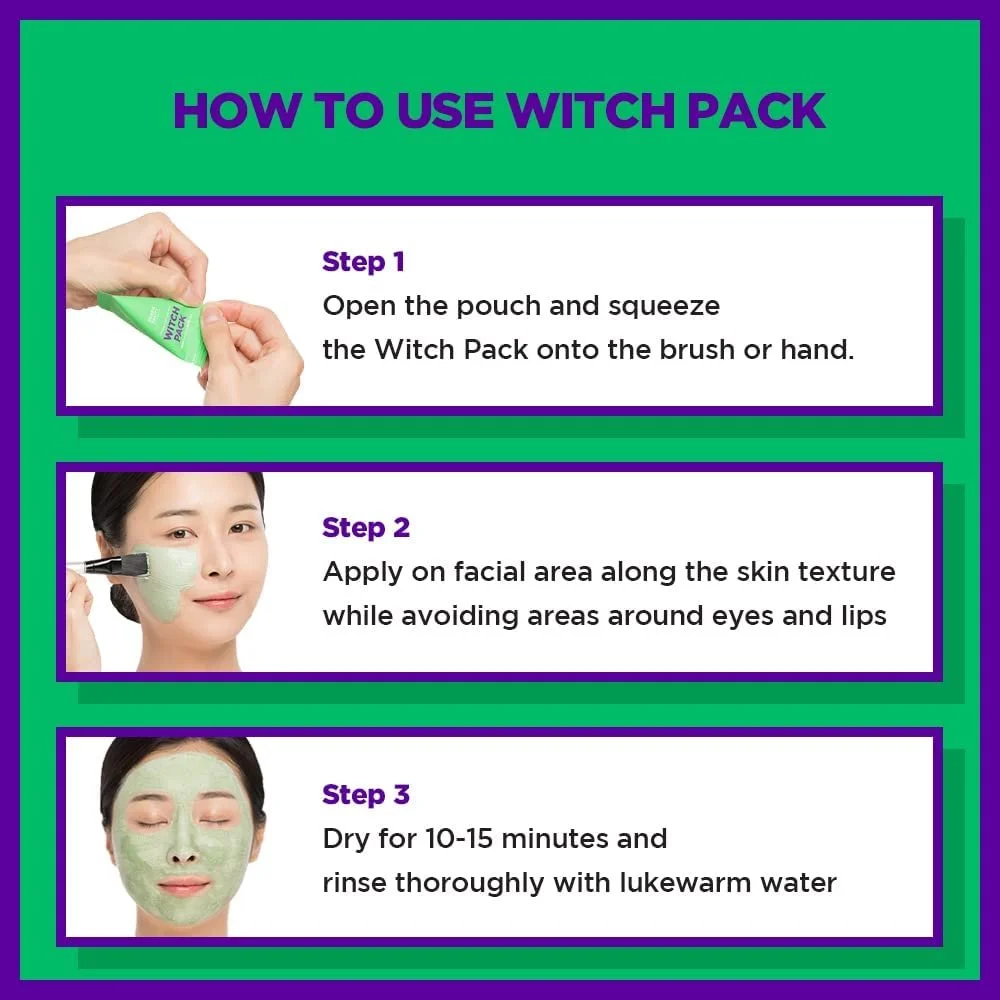 HOW TO USE WITCH PACK

WITCH PACK

Step 1
Open the pouch and squeeze the Witch Pack onto the brush or hand.

Step 2
Apply on facial area along the skin texture while avoiding areas around eyes and lips

Step 3
Dry for 10-15 minutes and rinse thoroughly with lukewarm water