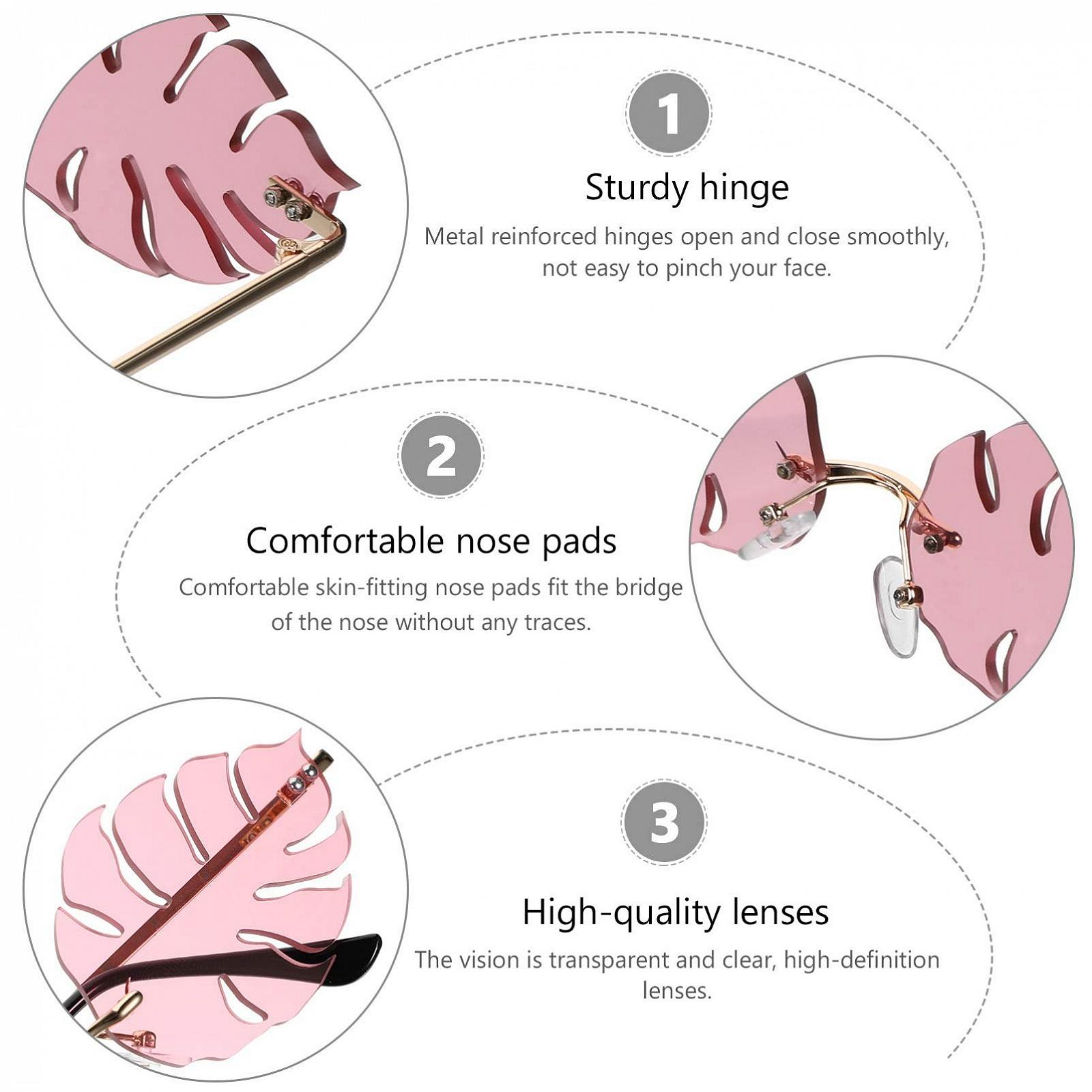 1

Sturdy hinge

Metal reinforced hinges open and close smoothly, not easy to pinch your face.

2

Comfortable nose pads

Comfortable skin-fitting nose pads fit the bridge of the nose without any traces.

3

High-quality lenses

The vision is transparent and clear, high-definition lenses.