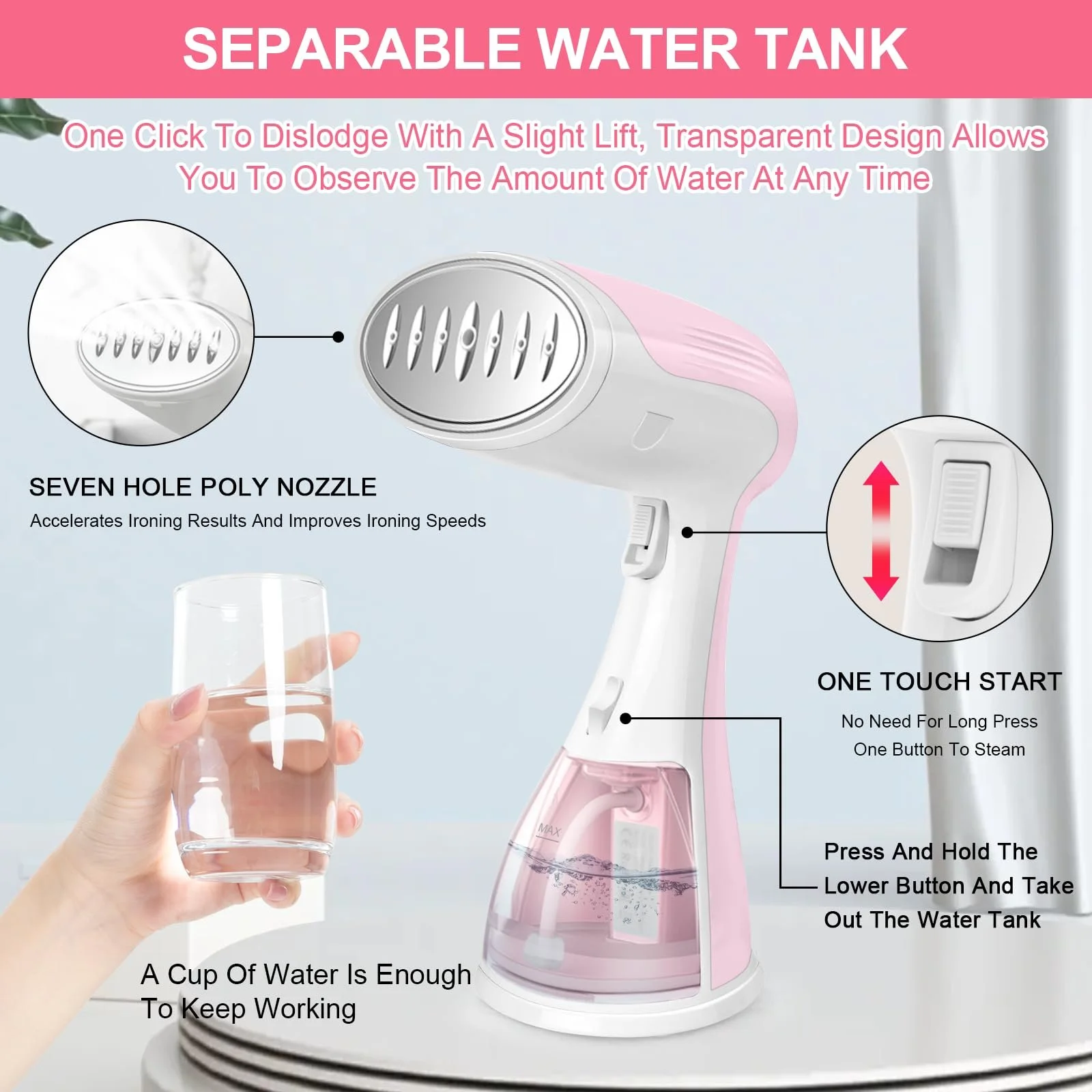 SEPARABLE WATER TANK

One Click To Dislodge With A Slight Lift, Transparent Design Allows You To Observe The Amount Of Water At Any Time

SEVEN HOLE POLY NOZZLE

Accelerates Ironing Results And Improves Ironing Speeds

ONE TOUCH START

No Need For Long Press
One Button To Steam

MAX

Press And Hold The Lower Button And Take Out The Water Tank

A Cup Of Water Is Enough To Keep Working