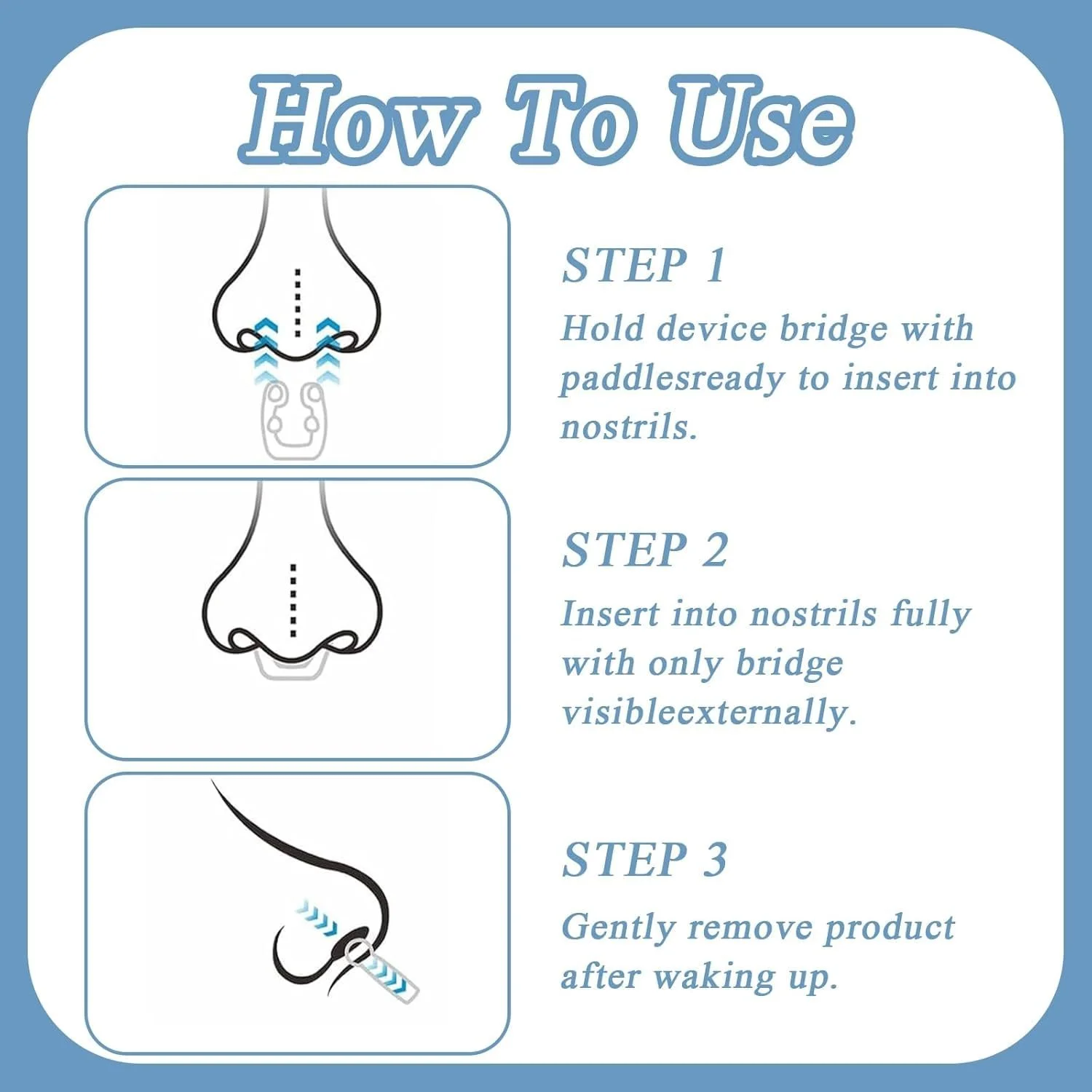 How To Use

STEP 1

Hold device bridge with paddlesready to insert into nostrils.

STEP 2

Insert into nostrils fully with only bridge visibleexternally.

STEP 3

Gently remove product after waking up.