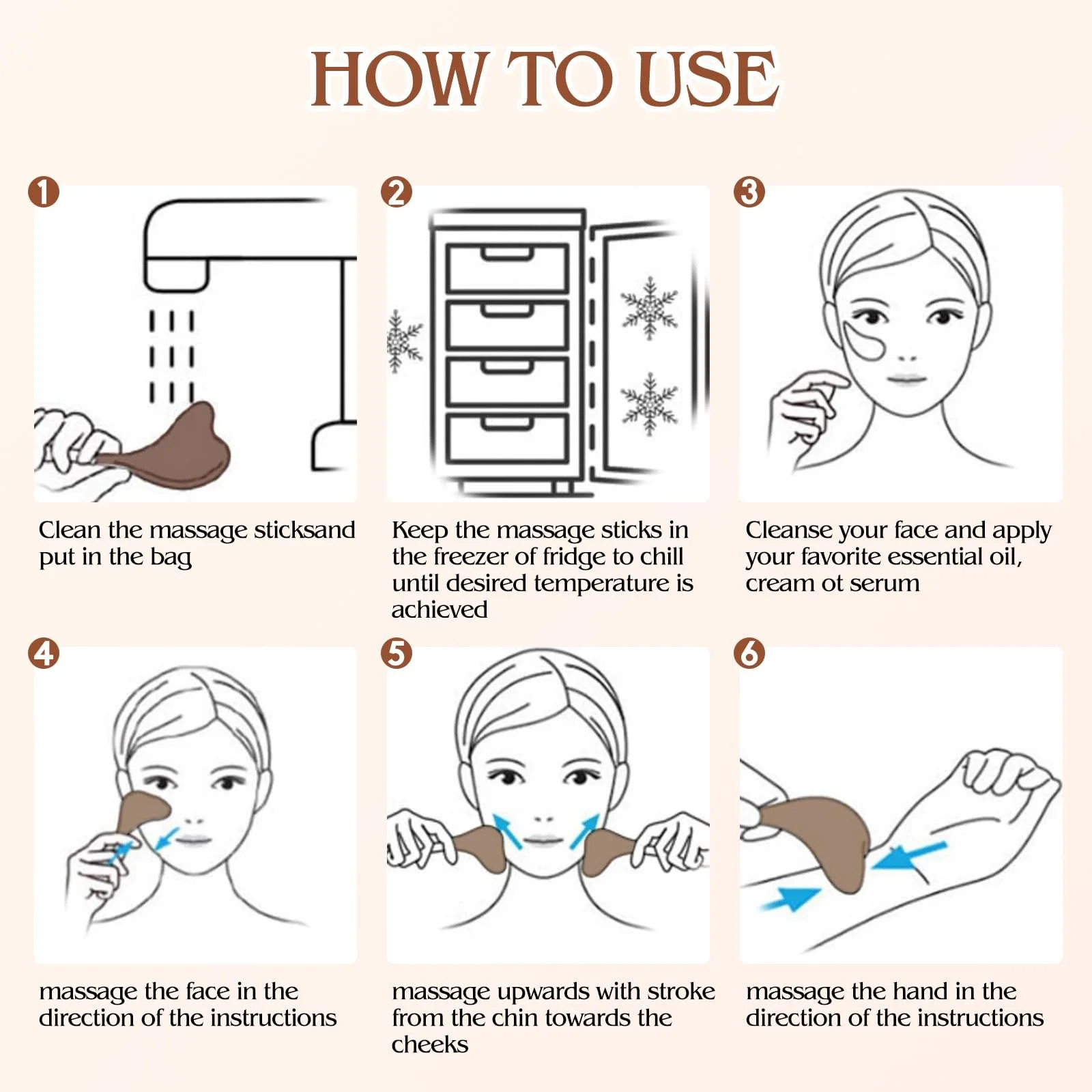 HOW TO USE

1
Clean the massage sticksand put in the bag

2
Keep the massage sticks in the freezer of fridge to chill until desired temperature is achieved

3
Cleanse your face and apply your favorite essential oil, cream ot serum

4
massage the face in the direction of the instructions

5
massage upwards with stroke from the chin towards the cheeks

6
massage the hand in the direction of the instructions