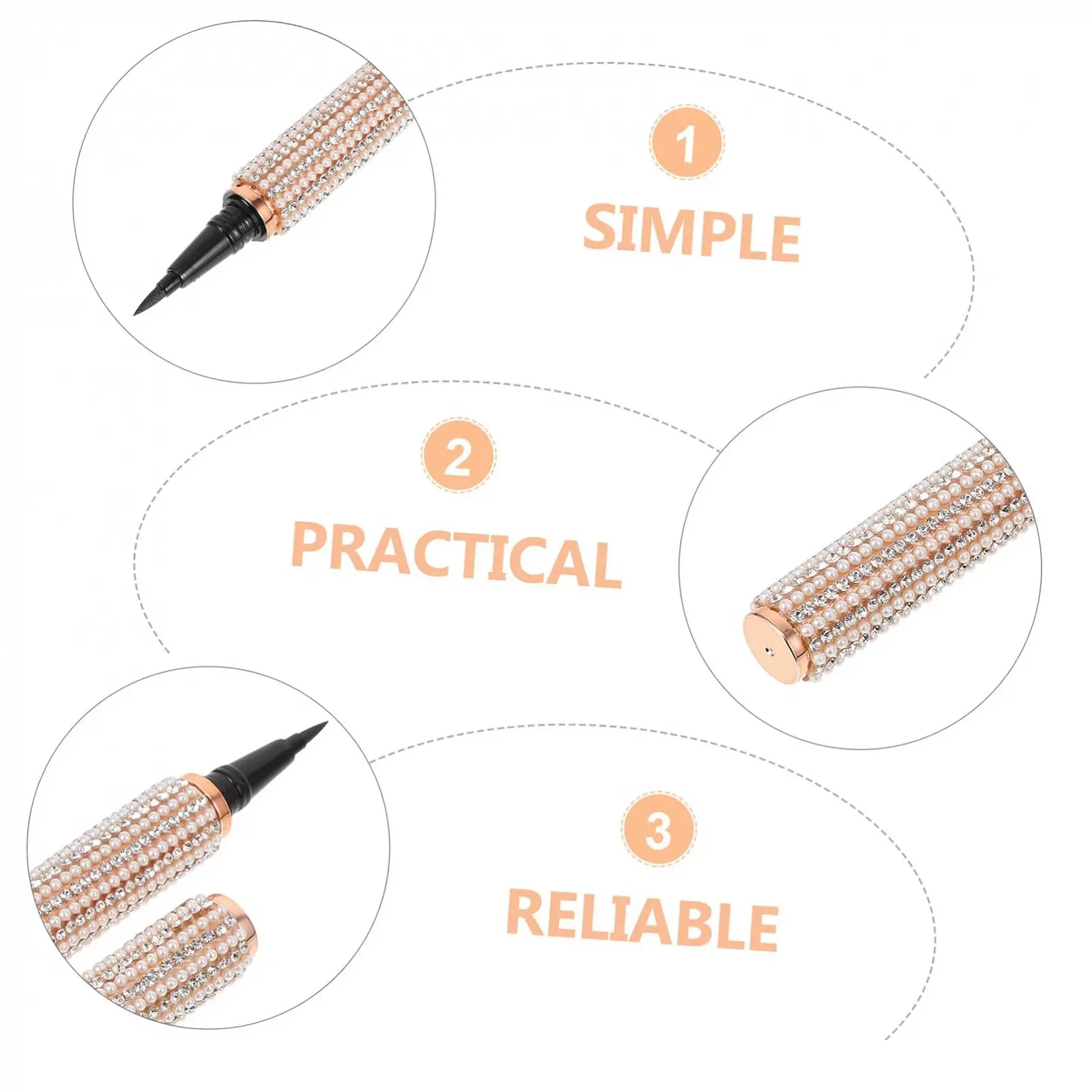 1

SIMPLE

2

PRACTICAL

3

RELIABLE