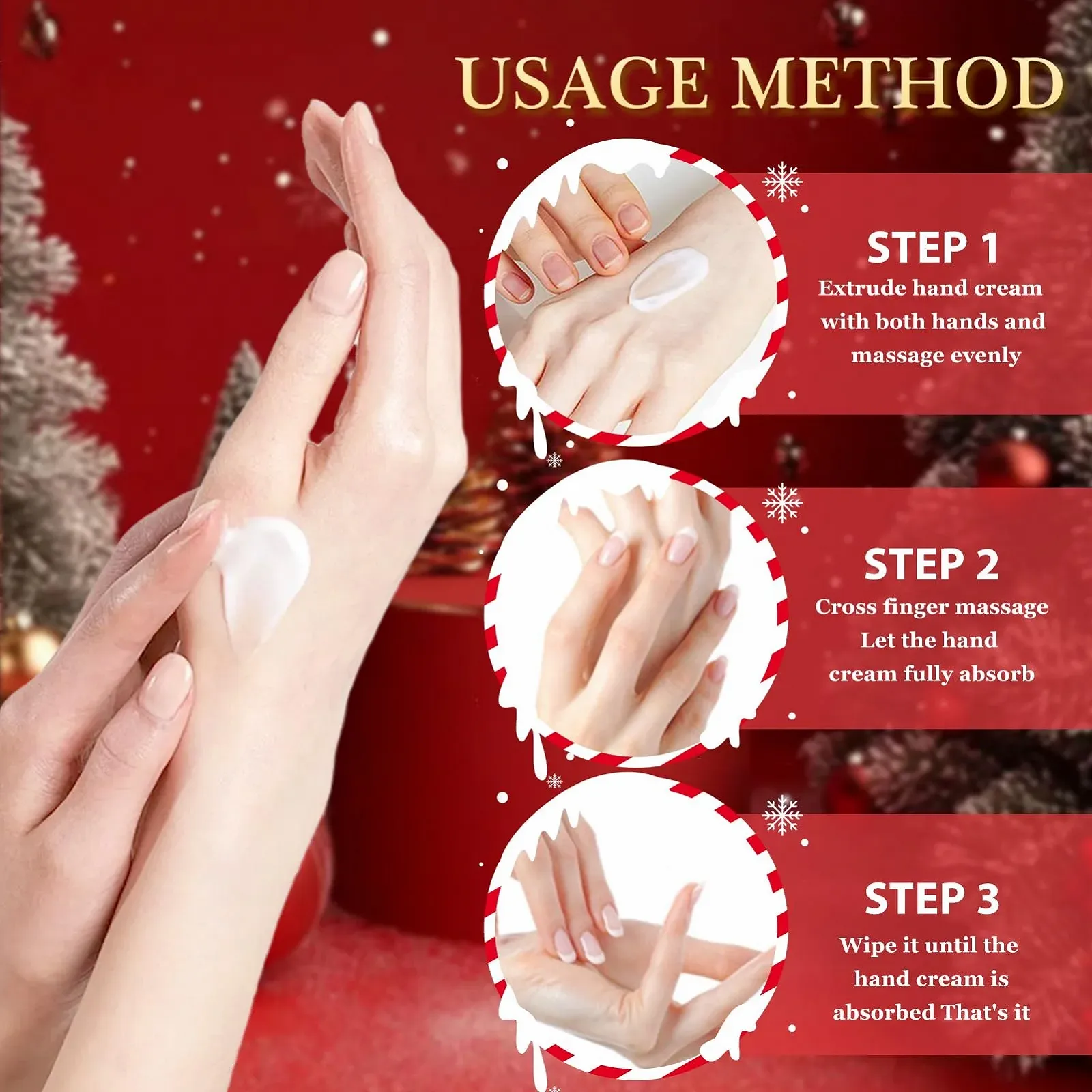 USAGE METHOD

STEP 1
Extrude hand cream with both hands and massage evenly

STEP 2
Cross finger massage Let the hand cream fully absorb

STEP 3
Wipe it until the hand cream is absorbed That's it