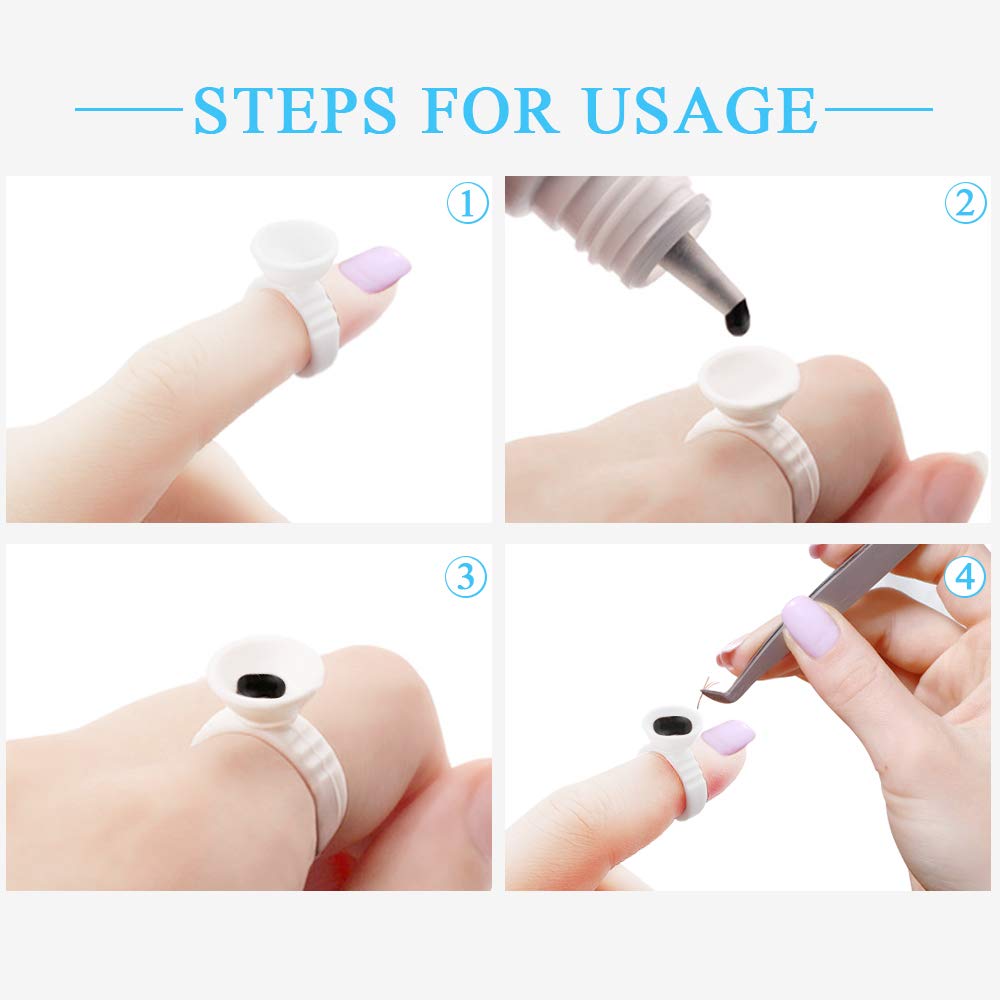 STEPS FOR USAGE

①

②

③

④