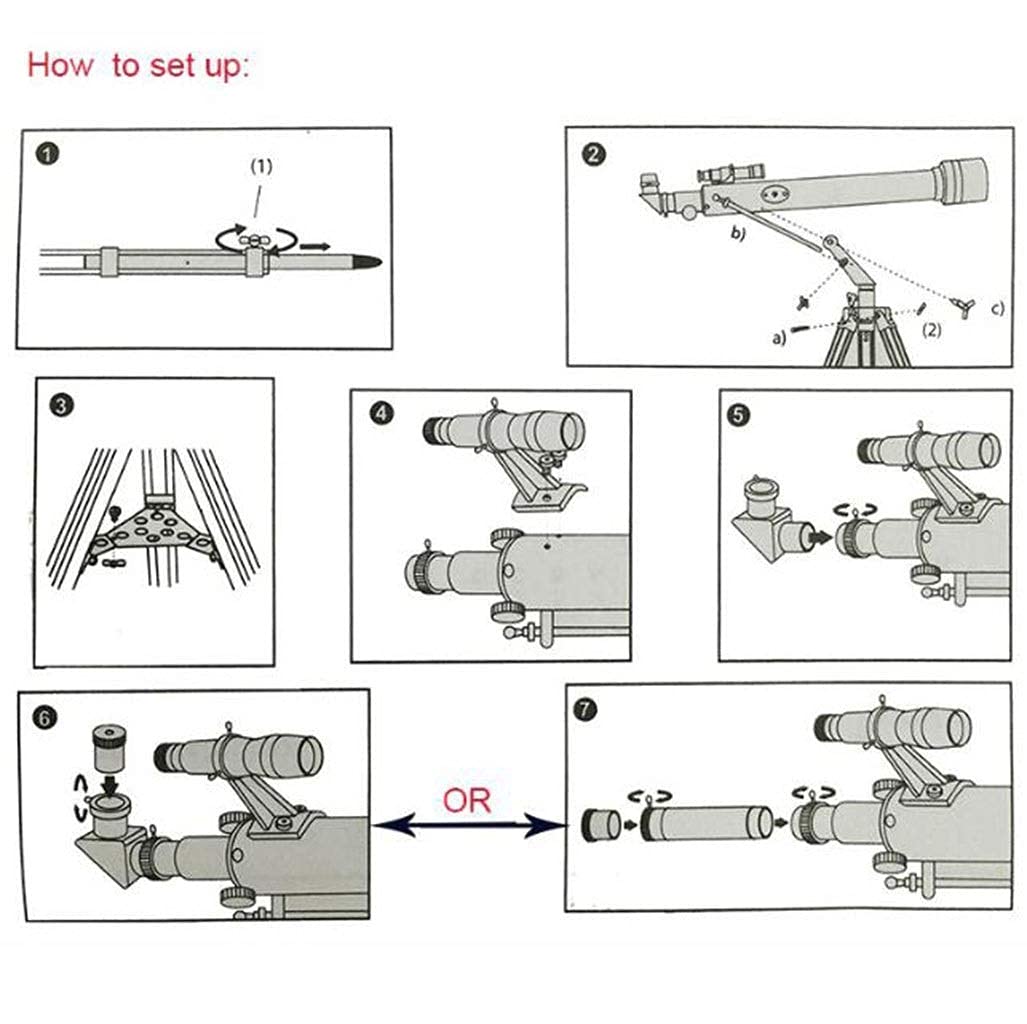 How to set up:

1
(1)

2
b)
a)
(2)
c)

3

4

5

6

OR

7