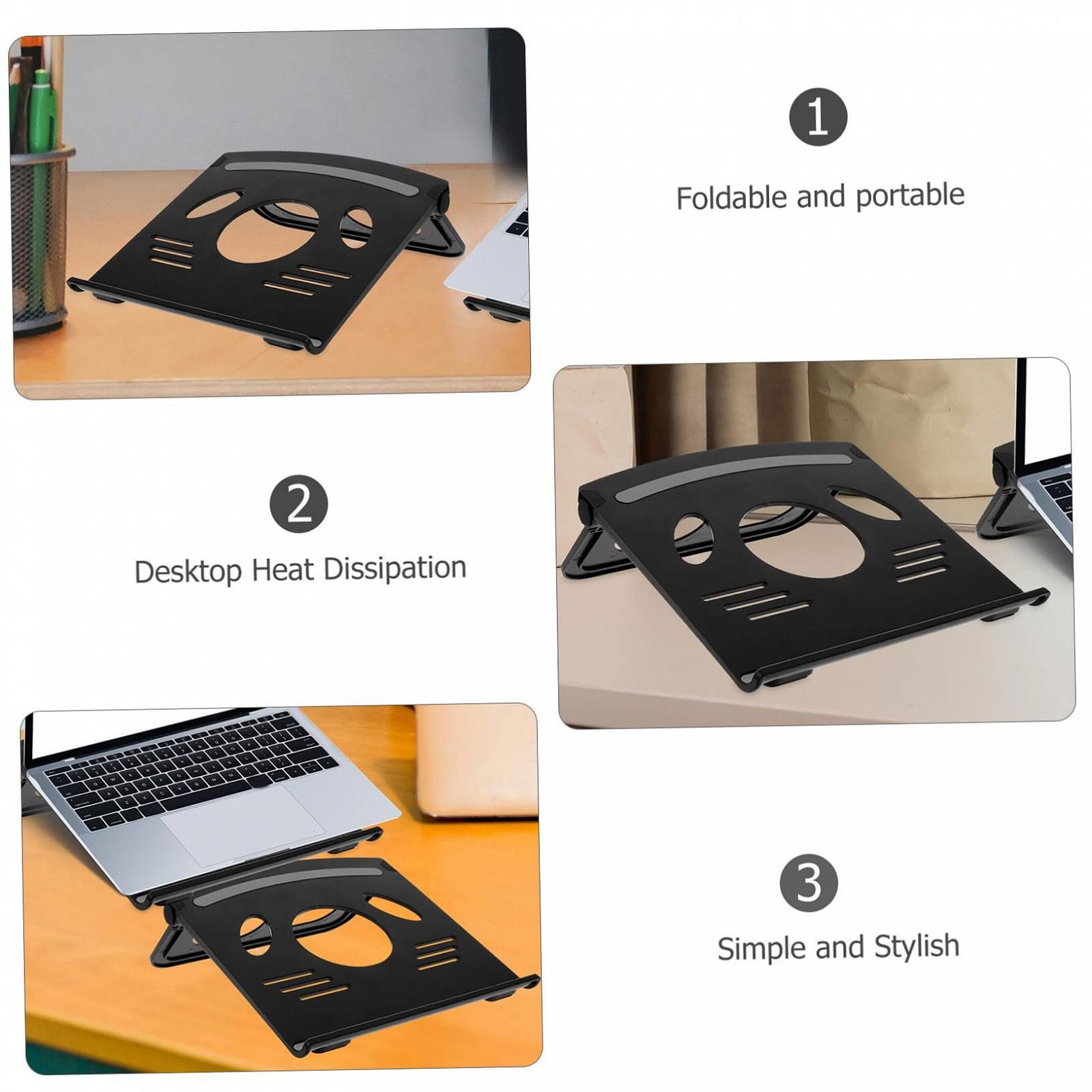 1

Foldable and portable

2

Desktop Heat Dissipation

3

Simple and Stylish