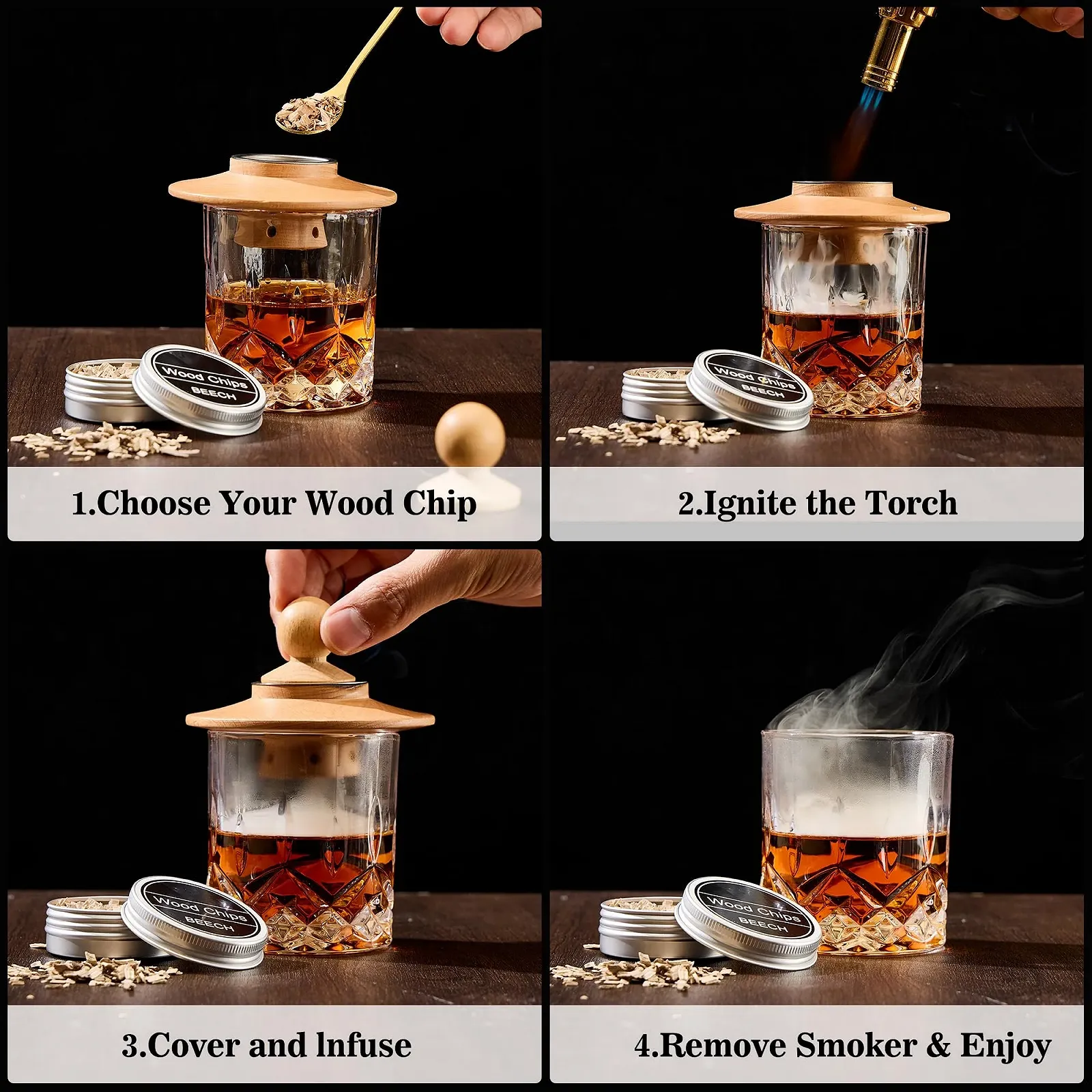 Wood Chips
BEECH

1.Choose Your Wood Chip

Wood Chips
BEECH

2.Ignite the Torch

Wood Chips
BEECH

3.Cover and Infuse

Wood Chips
BEECH

4.Remove Smoker & Enjoy