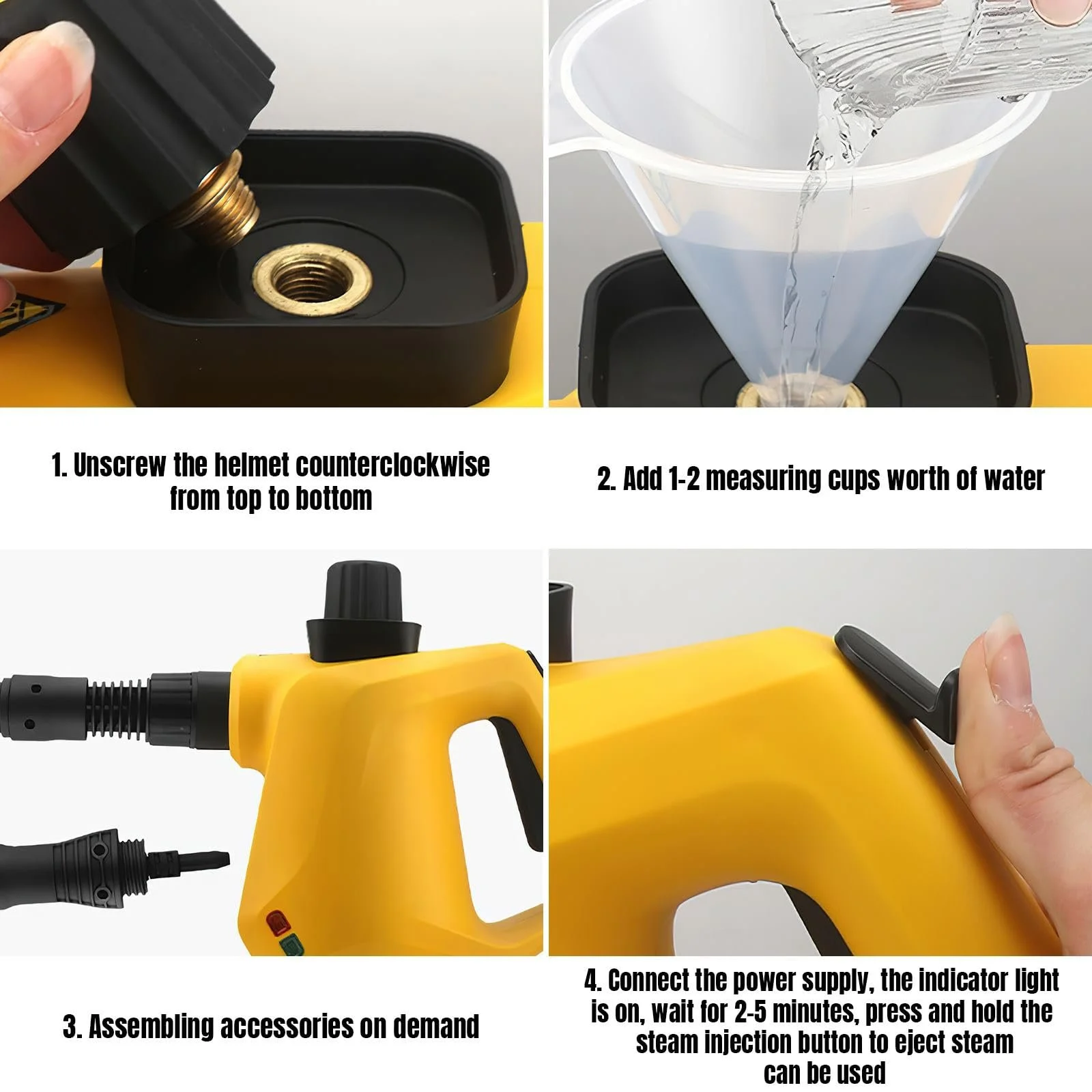 1. Unscrew the helmet counterclockwise from top to bottom

2. Add 1-2 measuring cups worth of water

3. Assembling accessories on demand

4. Connect the power supply, the indicator light is on, wait for 2-5 minutes, press and hold the steam injection button to eject steam can be used