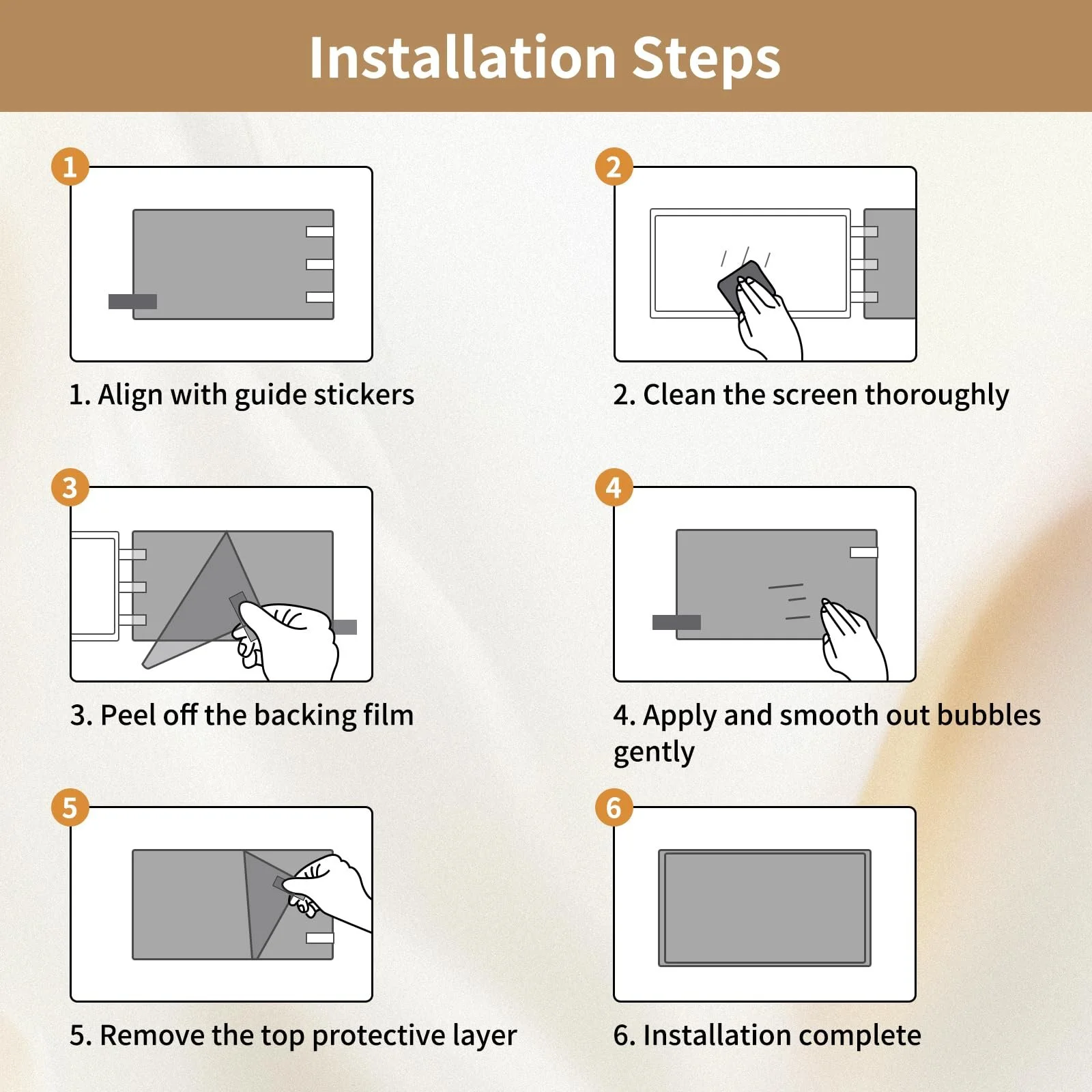 Installation Steps

1

1. Align with guide stickers

2

2. Clean the screen thoroughly

3

3. Peel off the backing film

4

4. Apply and smooth out bubbles gently

5

5. Remove the top protective layer

6

6. Installation complete