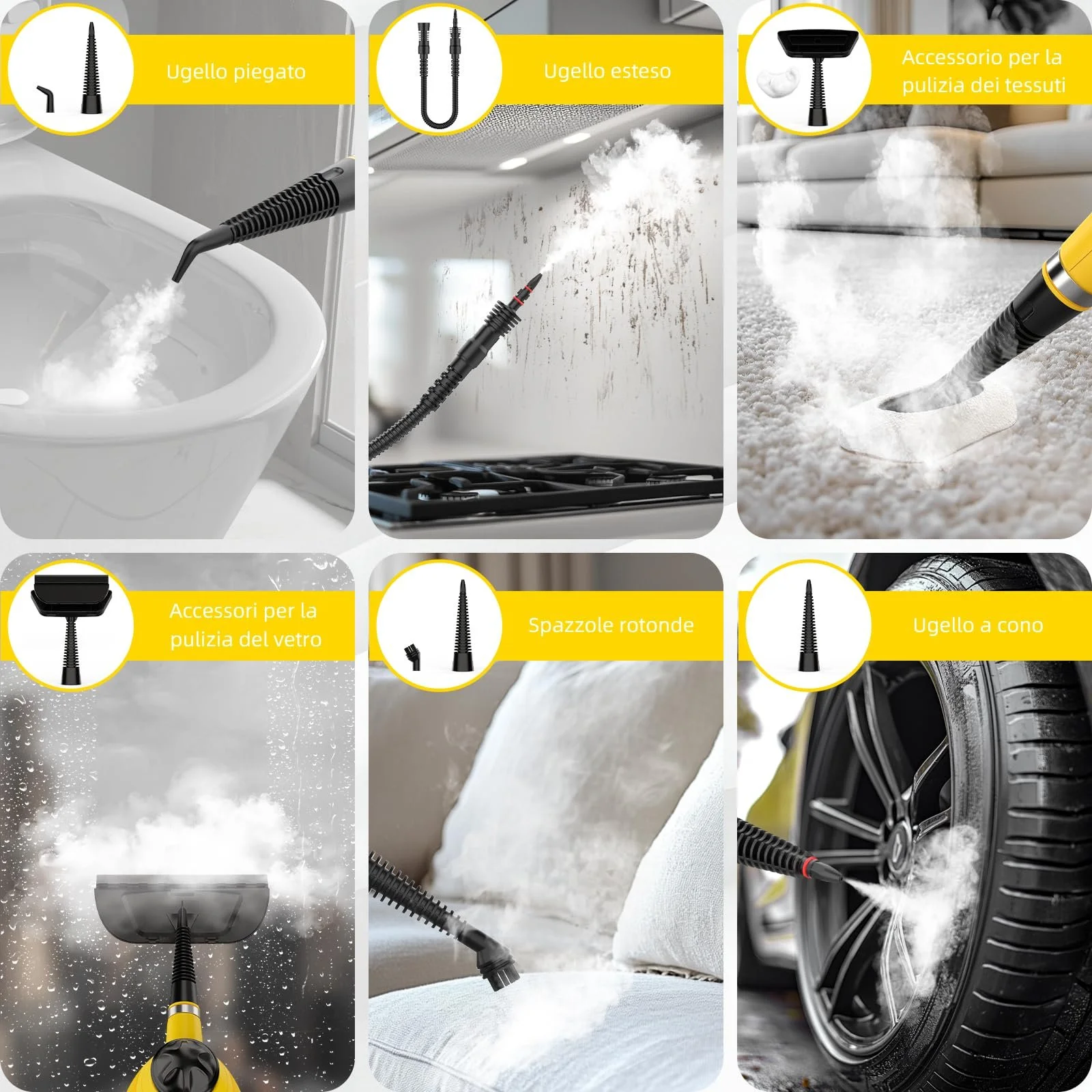 Ugello piegato

Ugello esteso

Accessorio per la pulizia dei tessuti

Accessori per la pulizia del vetro

Spazzole rotonde

Ugello a cono