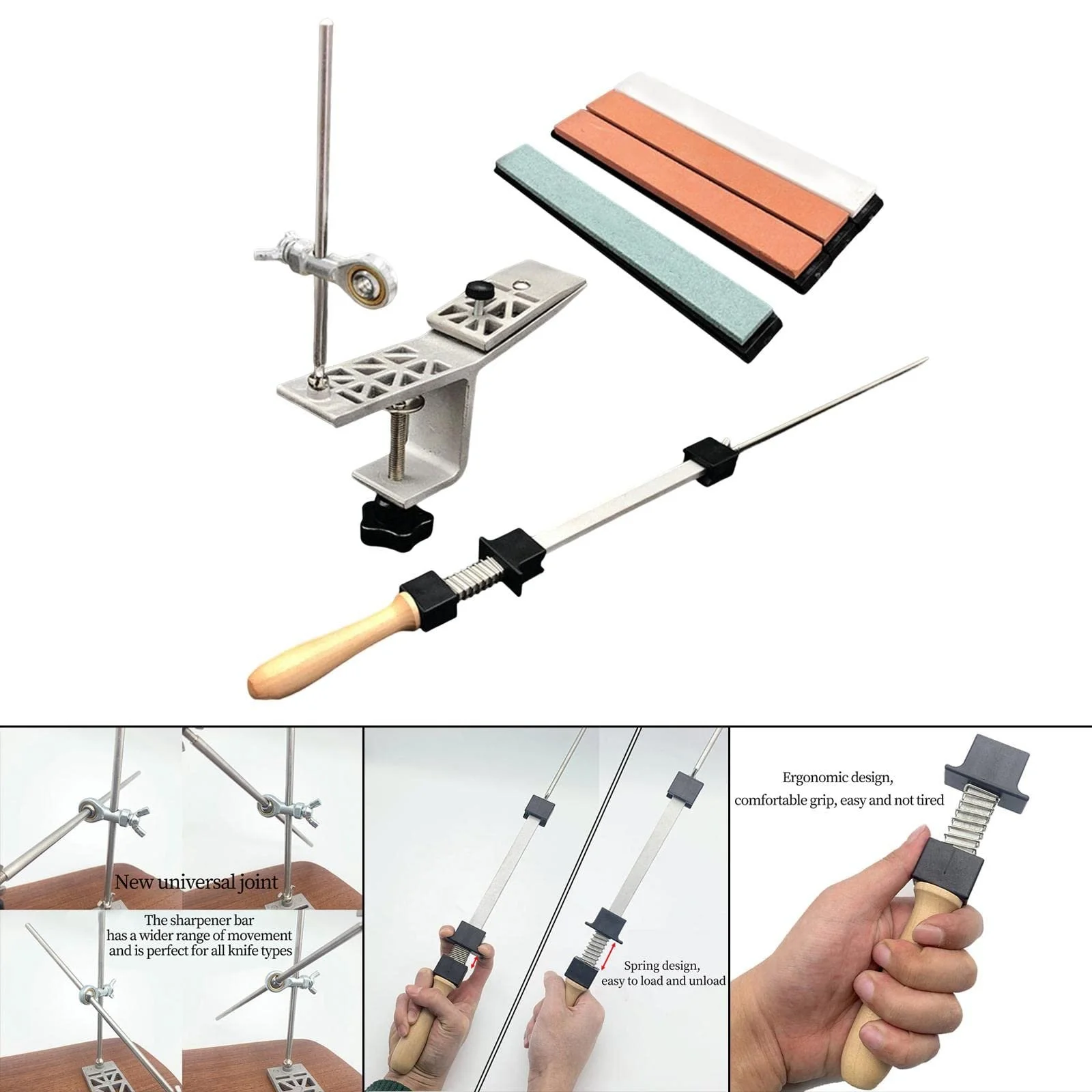 New universal joint

The sharpener bar has a wider range of movement and is perfect for all knife types

Spring design, easy to load and unload

Ergonomic design, comfortable grip, easy and not tired