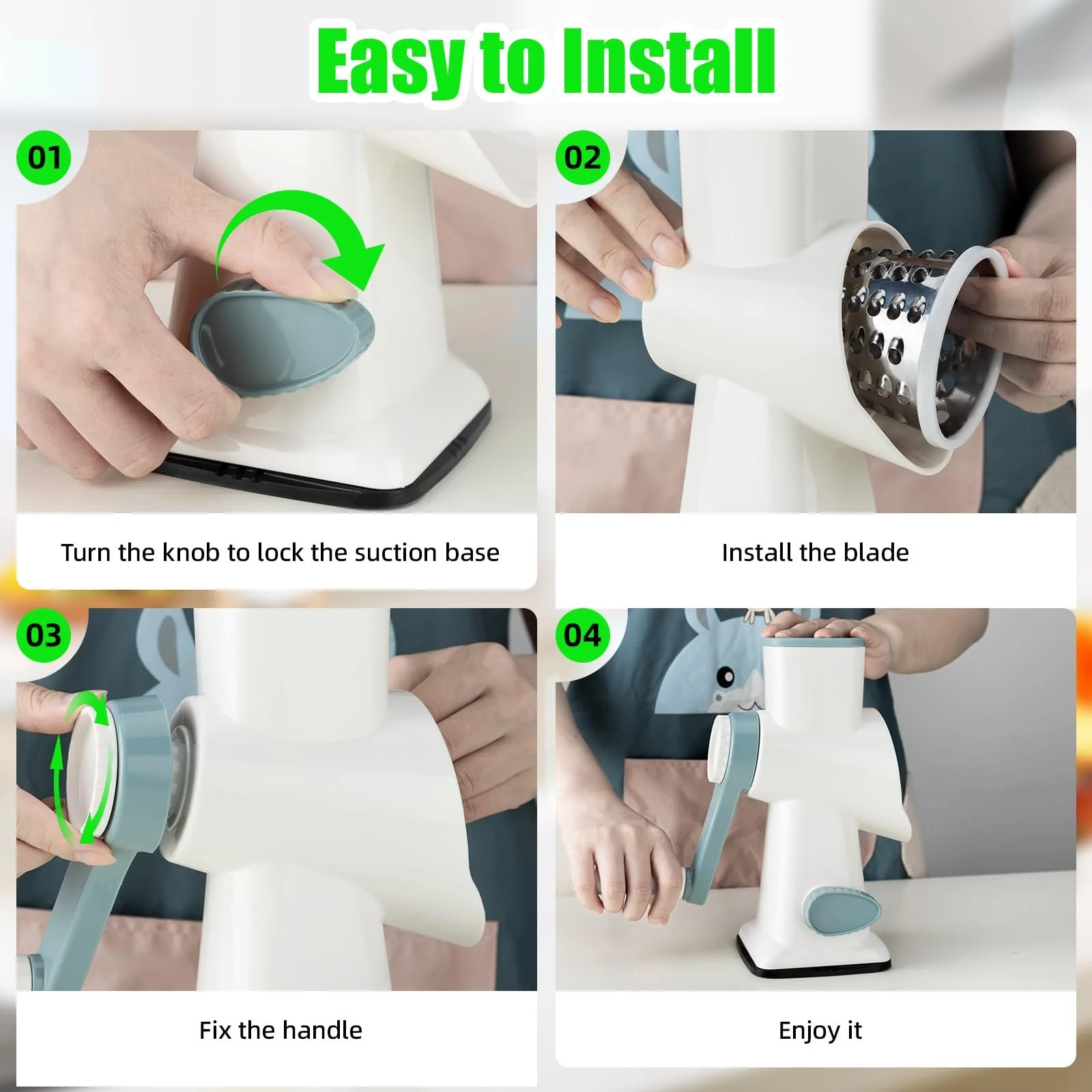 Easy to Install

01

Turn the knob to lock the suction base

02

Install the blade

03

Fix the handle

04

Enjoy it