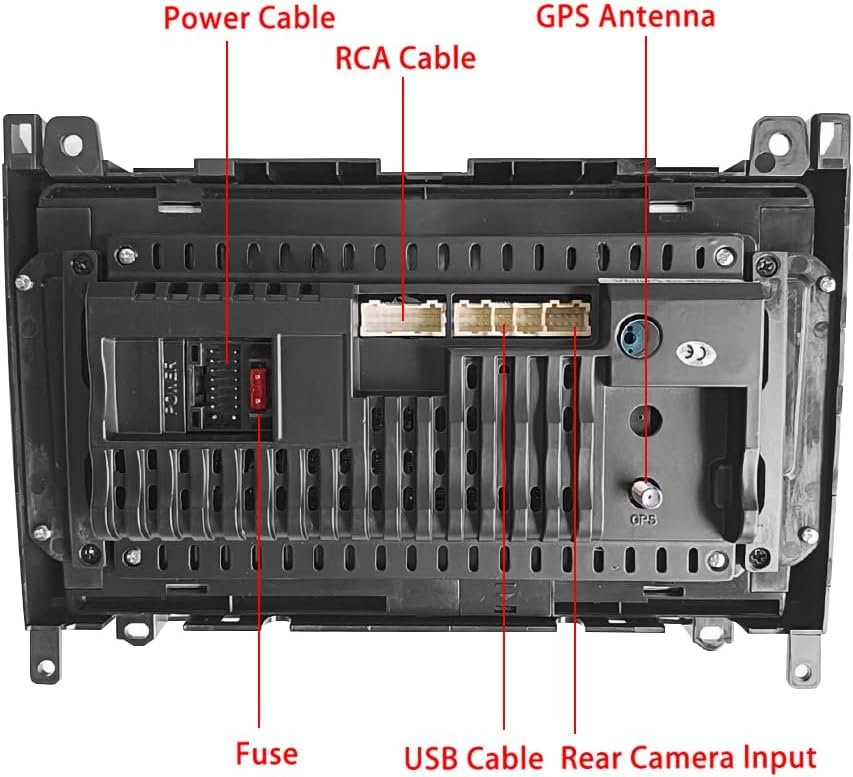 Power Cable
RCA Cable
GPS Antenna
POWER
GPS
Fuse
USB Cable
Rear Camera Input