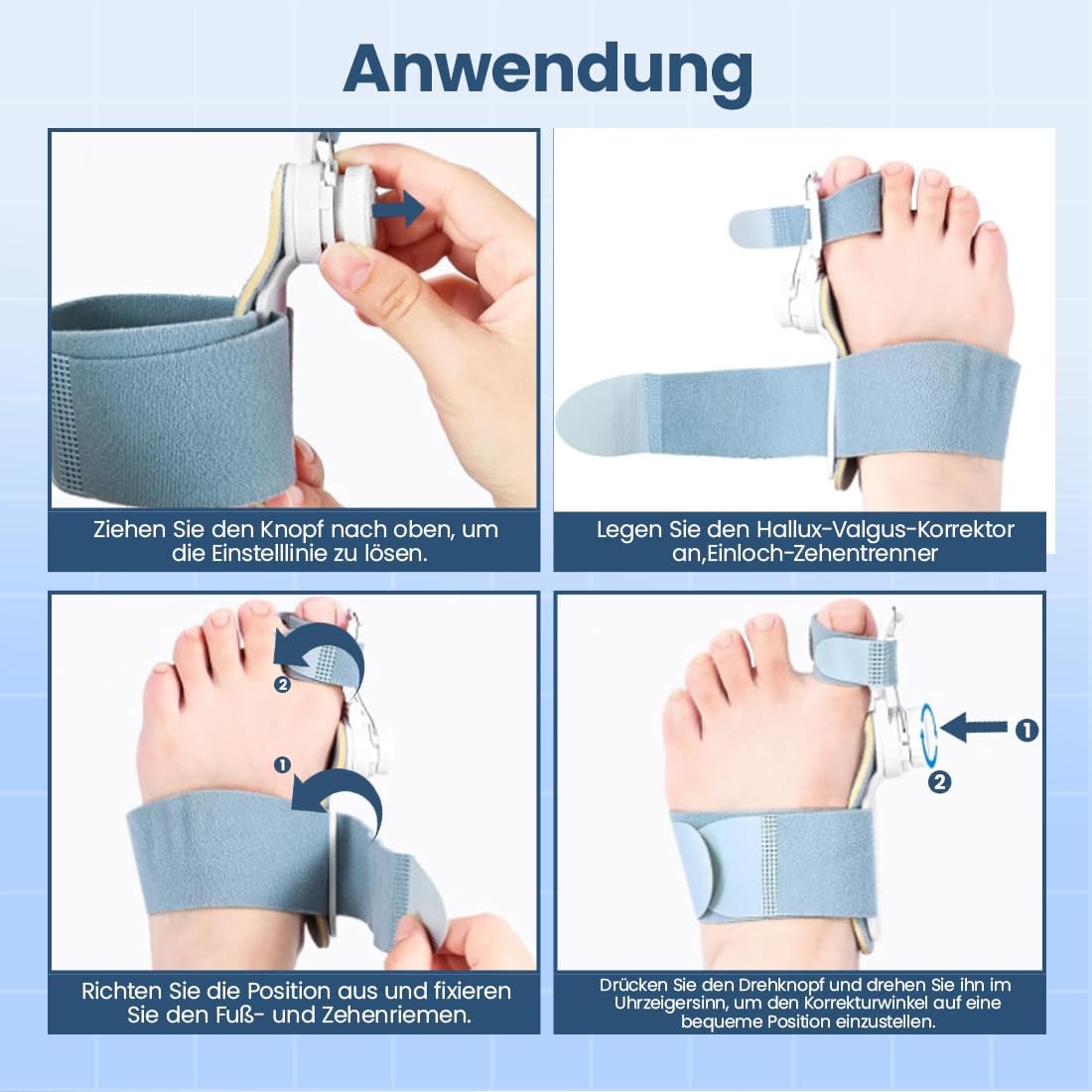 Anwendung

Ziehen Sie den Knopf nach oben, um die Einstelllinie zu lösen.

Legen Sie den Hallux-Valgus-Korrektor an,Einloch-Zehentrenner

2

1

Richten Sie die Position aus und fixieren Sie den Fuß- und Zehenriemen.

1

2

Drücken Sie den Drehknopf und drehen Sie ihn im Uhrzeigersinn, um den Korrekturwinkel auf eine bequeme Position einzustellen.