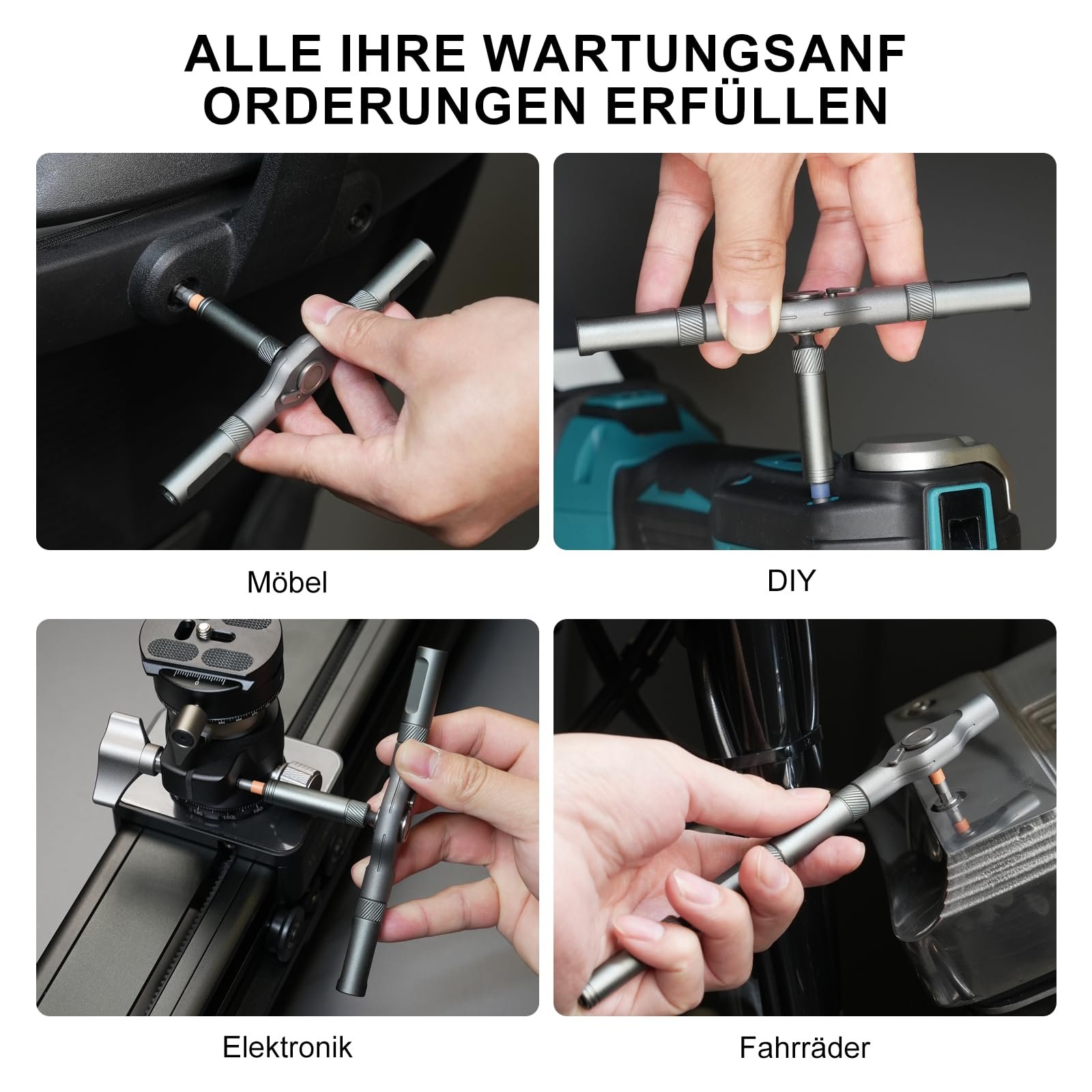 ALLE IHRE WARTUNGSANF ORDERUNGEN ERFÜLLEN

Möbel

DIY

Elektronik

Fahrräder