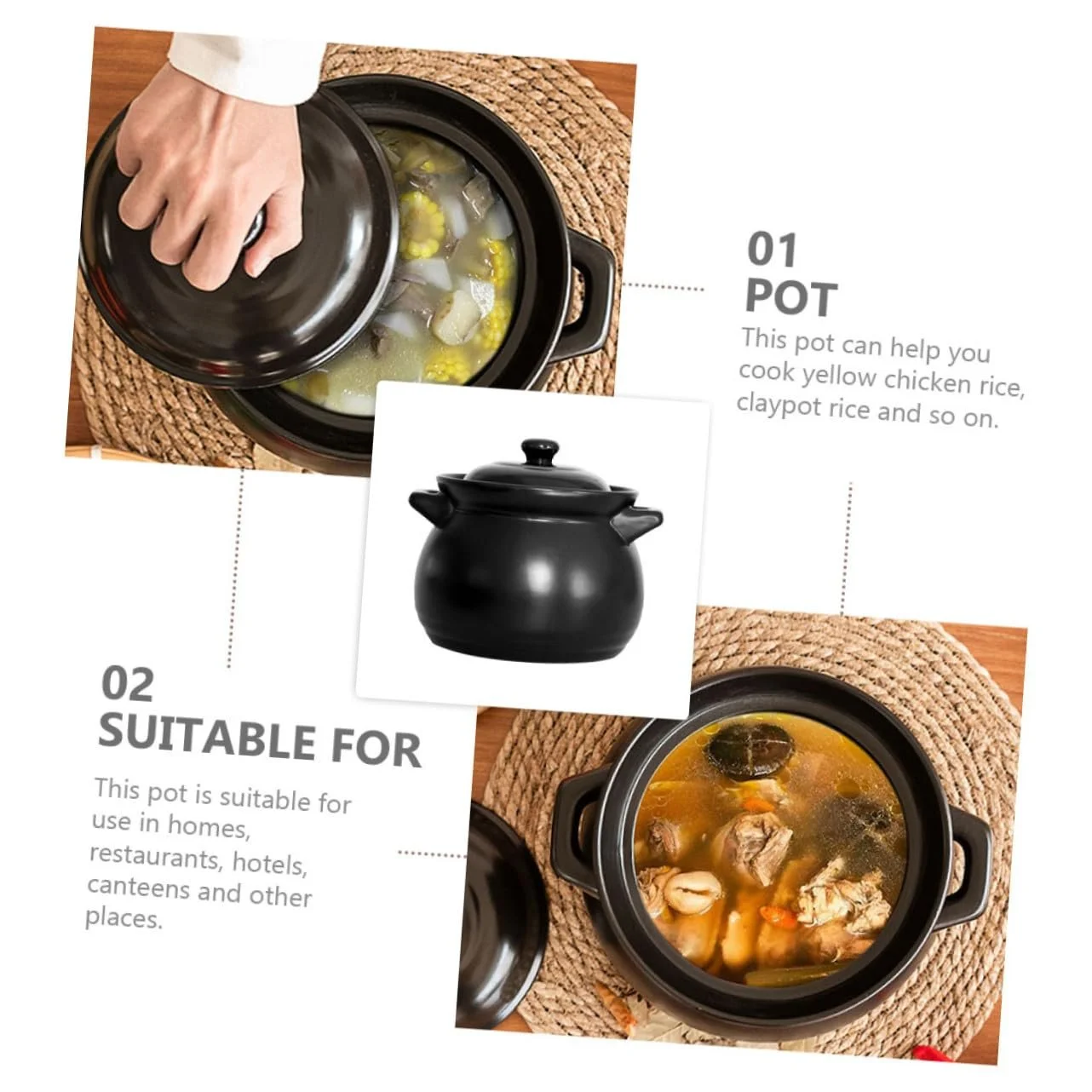 01
POT

This pot can help you cook yellow chicken rice, claypot rice and so on.

02
SUITABLE FOR

This pot is suitable for use in homes, restaurants, hotels, canteens and other places.