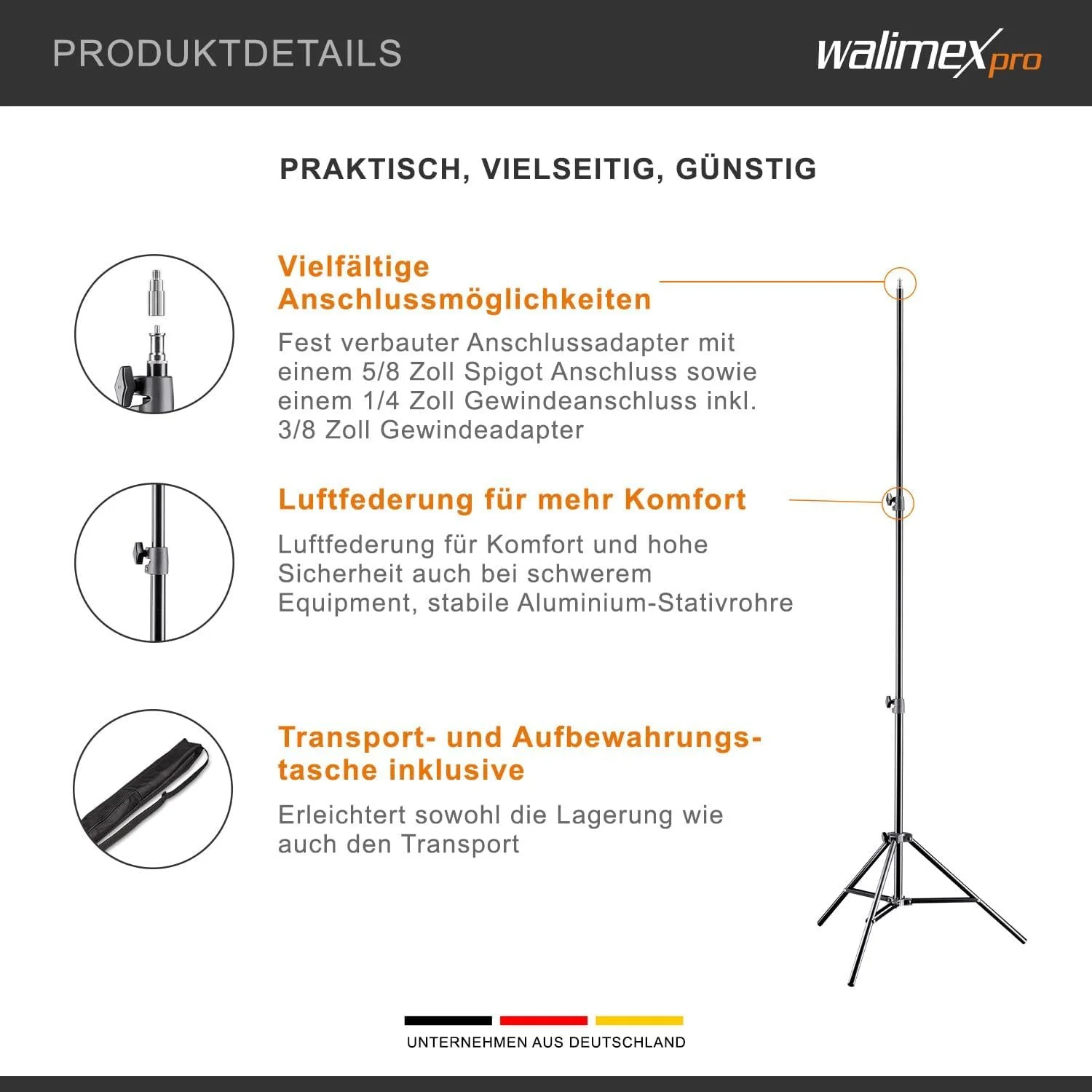 PRODUKTDETAILS

walimex pro

PRAKTISCH, VIELSEITIG, GÜNSTIG

Vielfältige Anschlussmöglichkeiten

Fest verbauter Anschlussadapter mit einem 5/8 Zoll Spigot Anschluss sowie einem 1/4 Zoll Gewindeanschluss inkl. 3/8 Zoll Gewindeadapter

Luftfederung für mehr Komfort

Luftfederung für Komfort und hohe Sicherheit auch bei schwerem Equipment, stabile Aluminium-Stativrohre

Transport- und Aufbewahrungstasche inklusive

Erleichtert sowohl die Lagerung wie auch den Transport

UNTERNEHMEN AUS DEUTSCHLAND