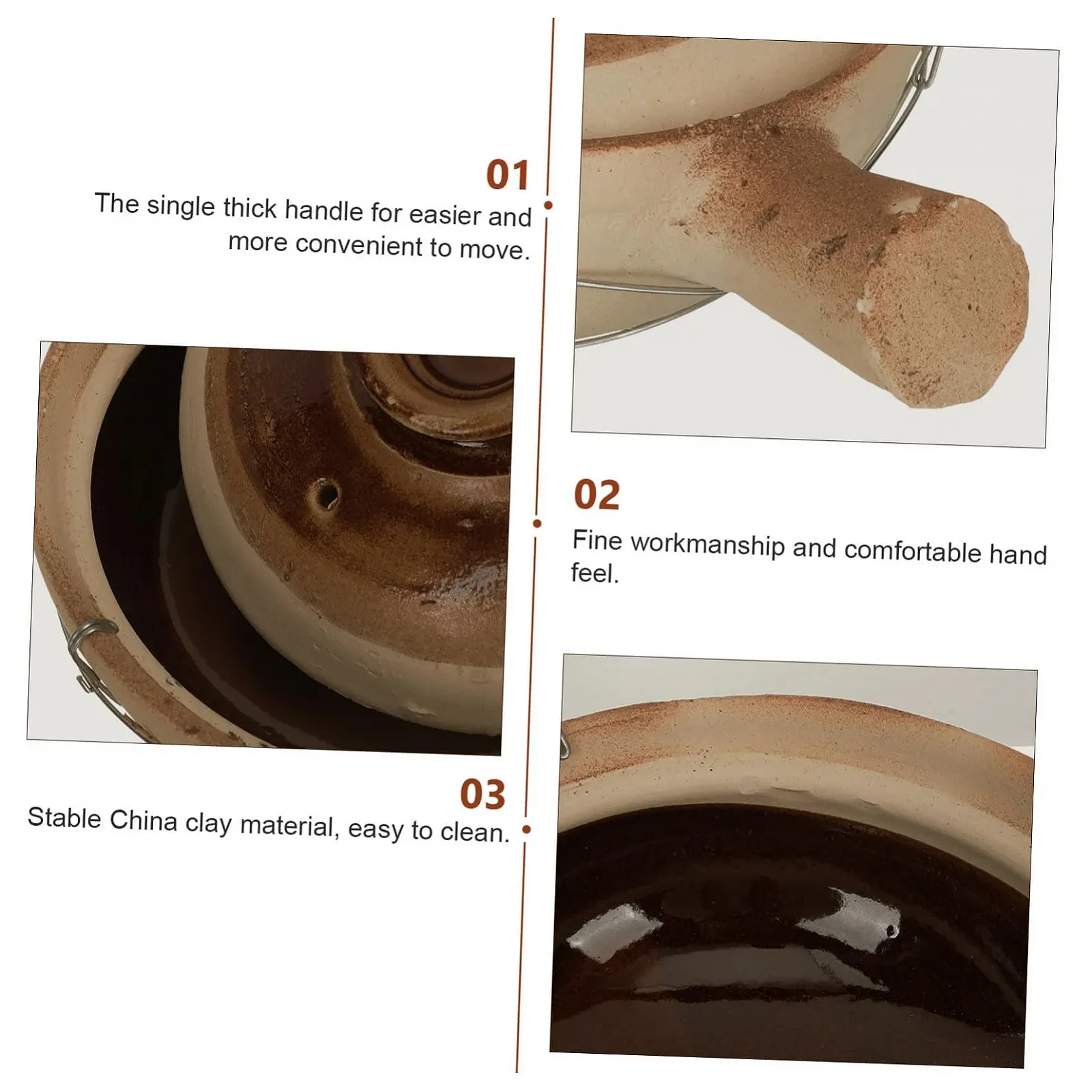 01
The single thick handle for easier and more convenient to move.

02
Fine workmanship and comfortable hand feel.

03
Stable China clay material, easy to clean.