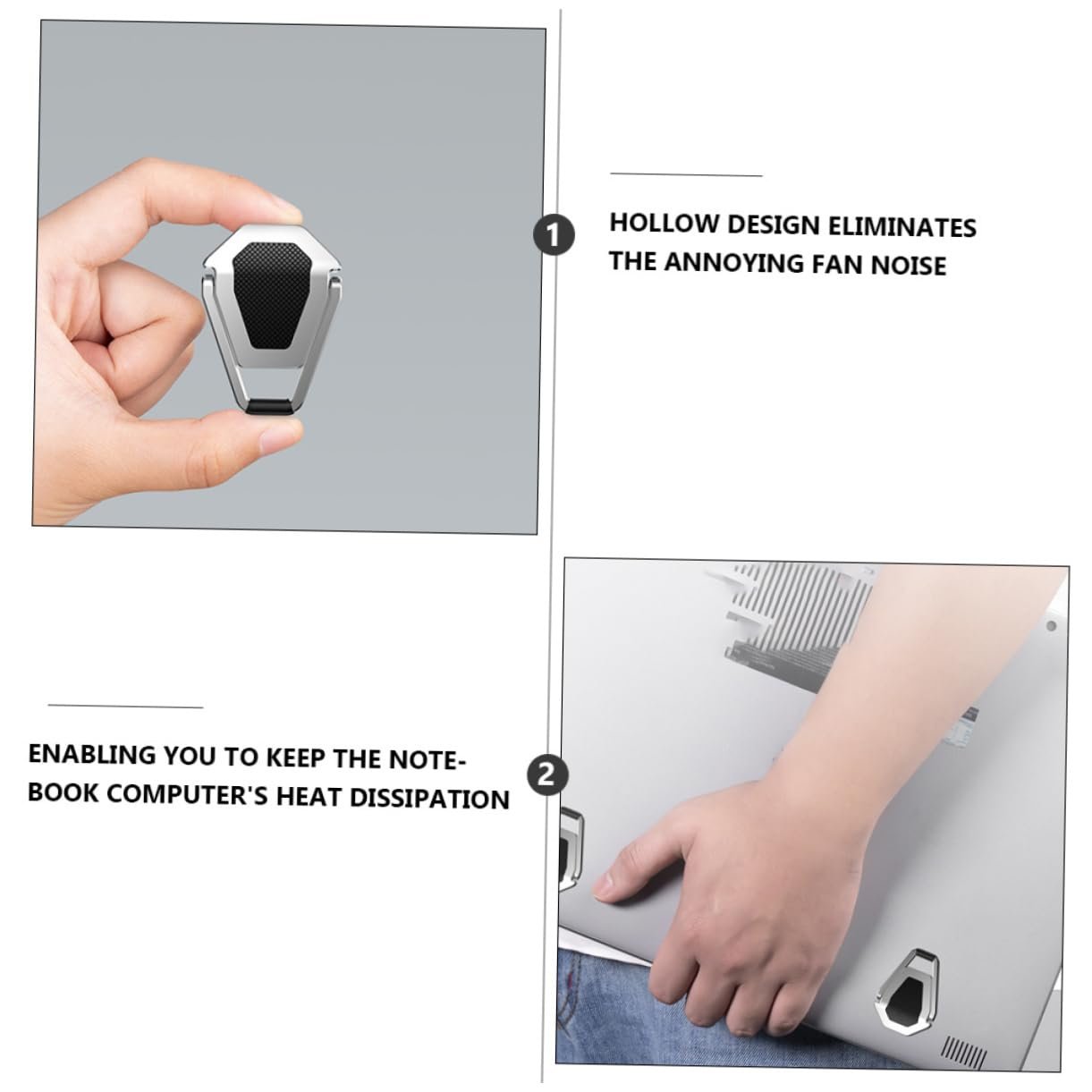 1

HOLLOW DESIGN ELIMINATES THE ANNOYING FAN NOISE

ENABLING YOU TO KEEP THE NOTEBOOK COMPUTER'S HEAT DISSIPATION

2